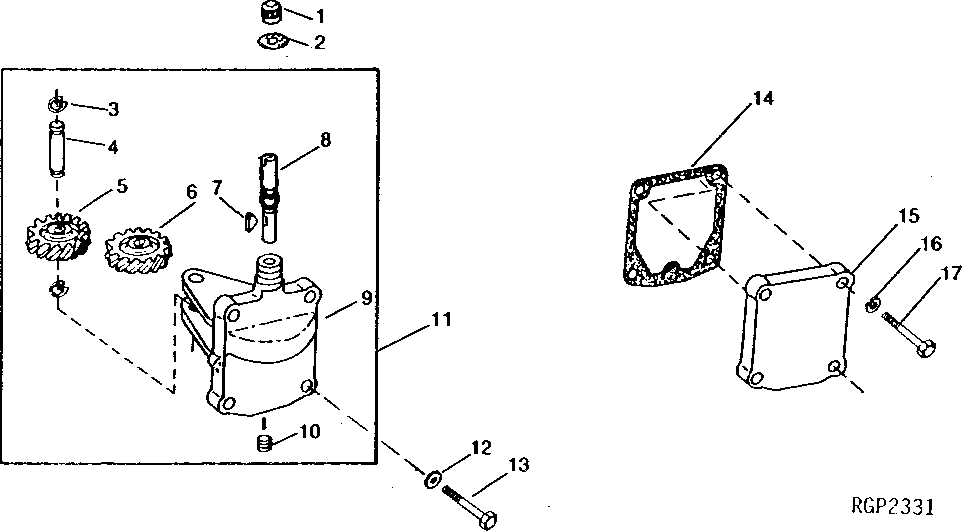 1
2
3
4
5
6
7
8
9
10
11
12
13
14
15
16
17
RGP2331