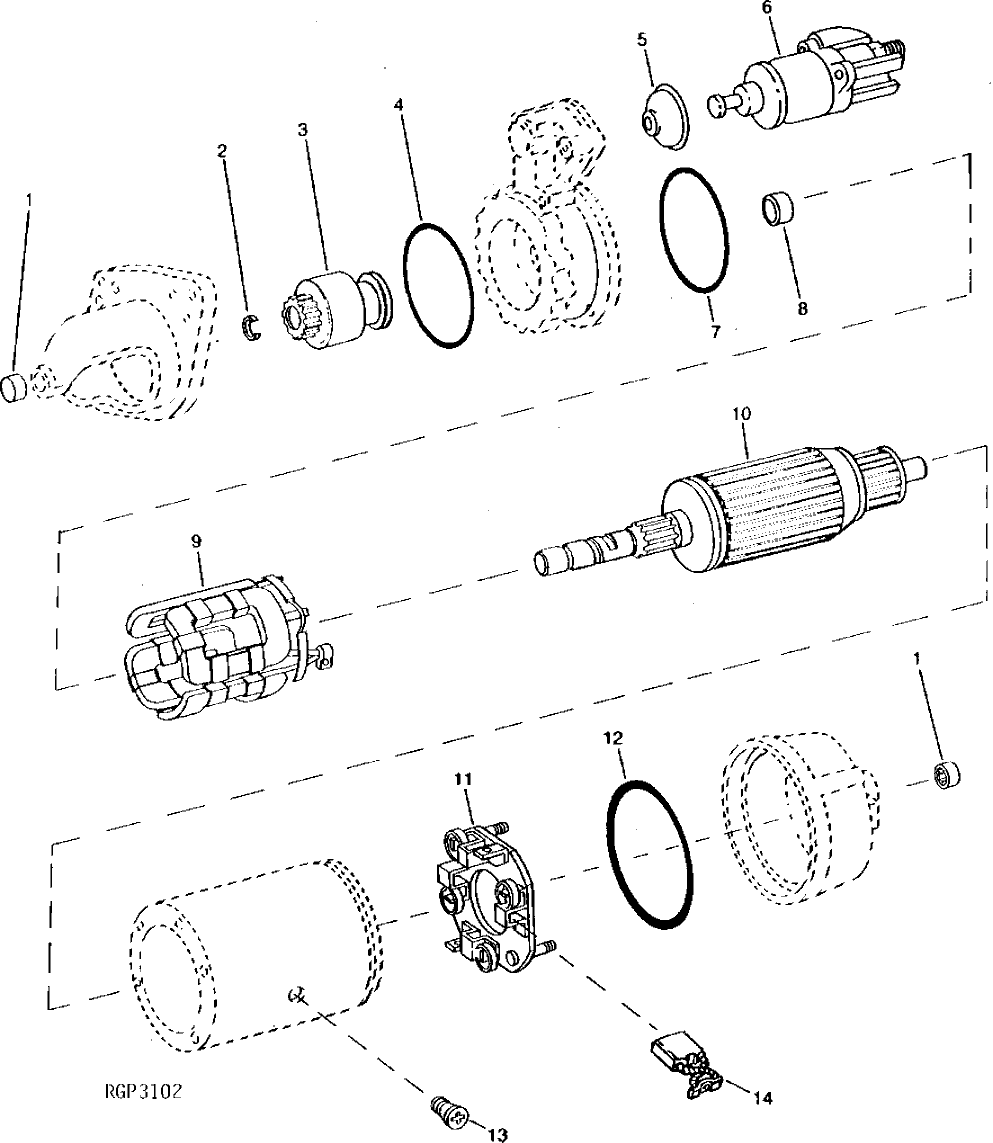 6
5
4
3
2
1
7
8
10
9
1
12
11
14
13
RGP3102