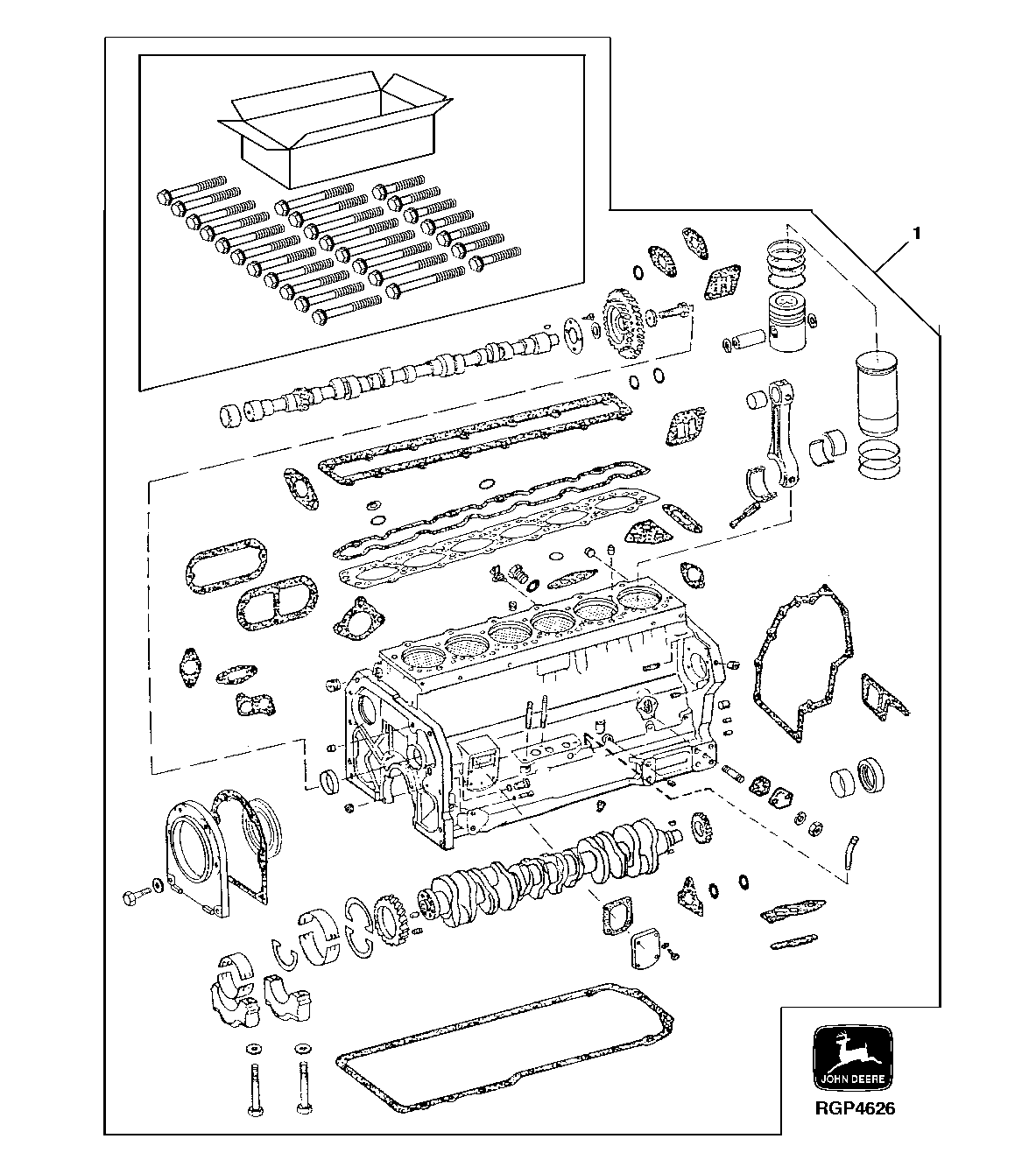 1

JOHN DEERE

RGP4626