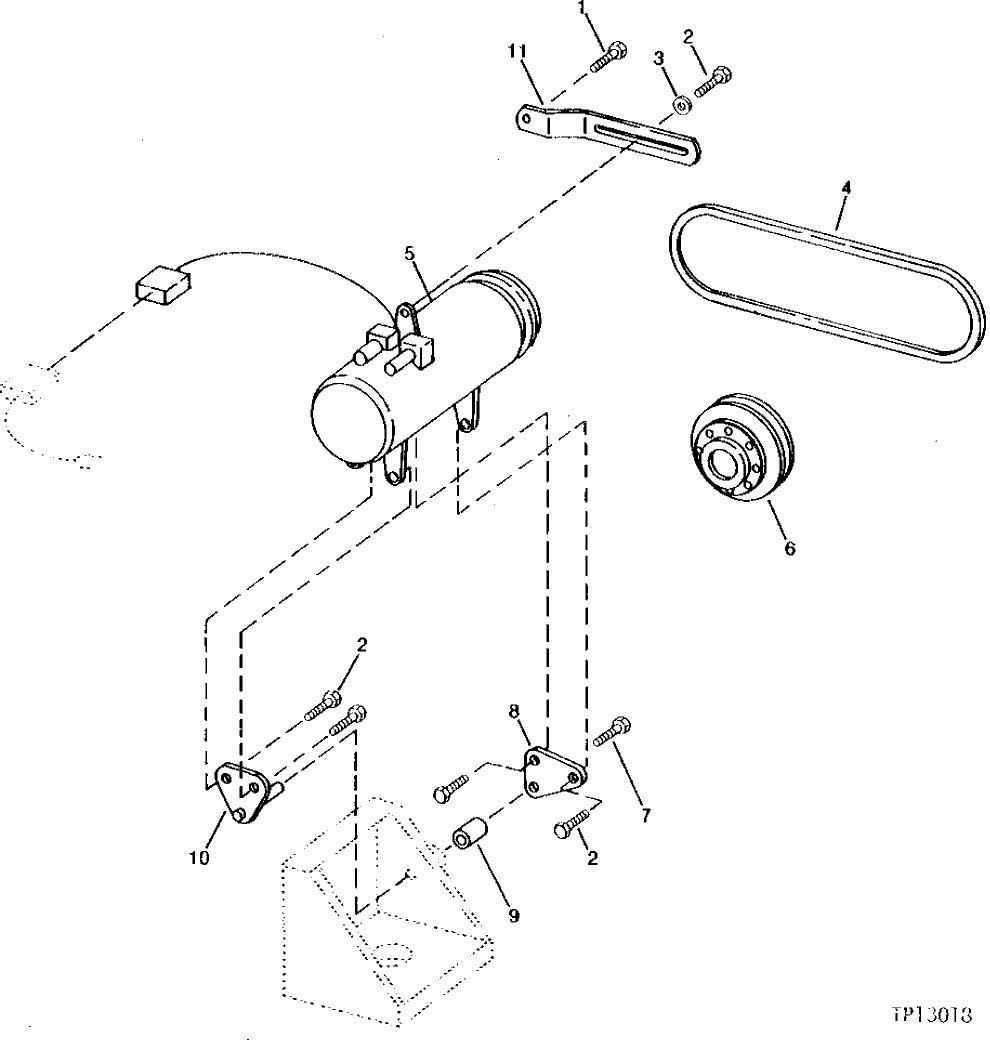 1
2
11
3
4
5
6
2
8
7
10
2
9
TP13018