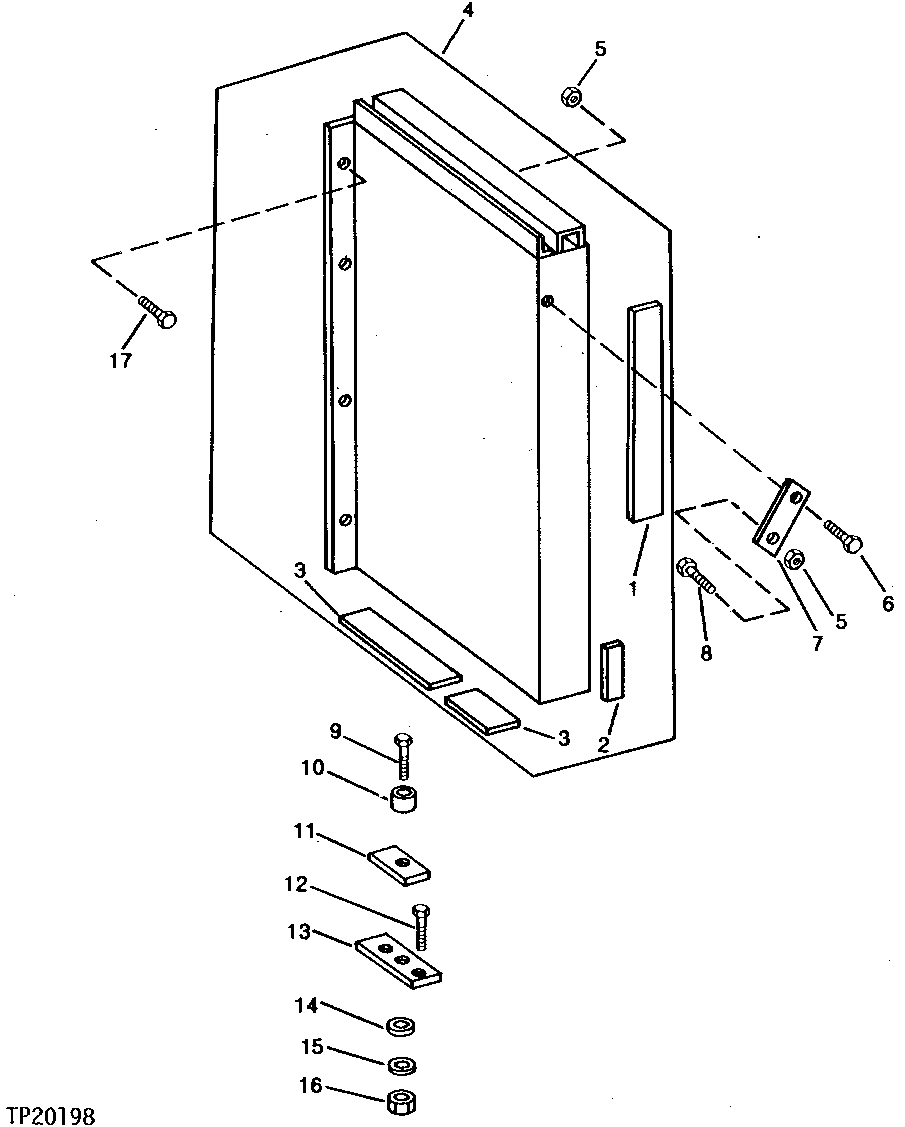 4
5
17
1
6
5
7
8
3
3
2
9
10
11
12
13
14
15
16
TP20198