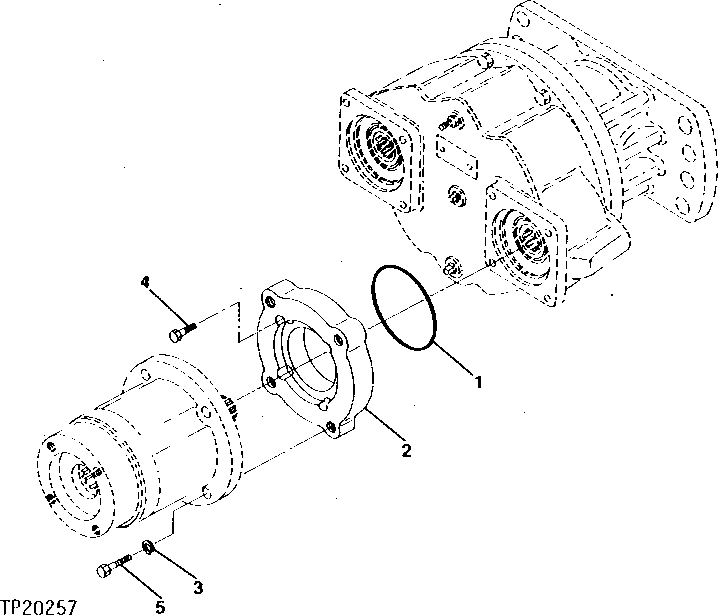 4
1
2
3
5
TP20257