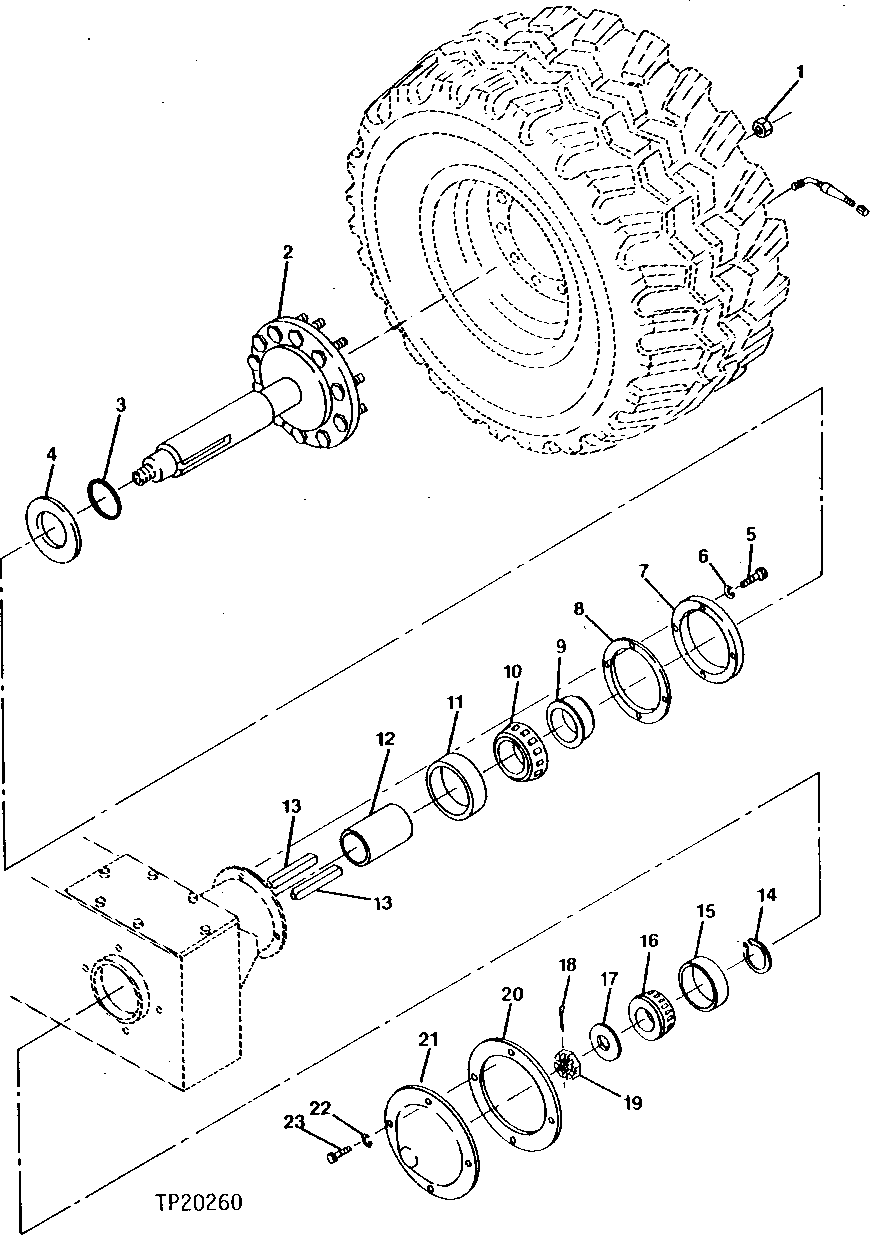 1
2
3
4
5
6
7
8
9
10
11
12
13
13
14
15
16
17
18
19
20
21
22
23
TP20260