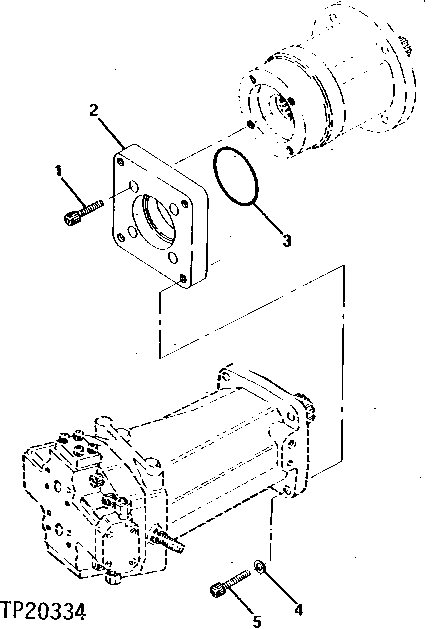 2
1
3
TP20334
5
4