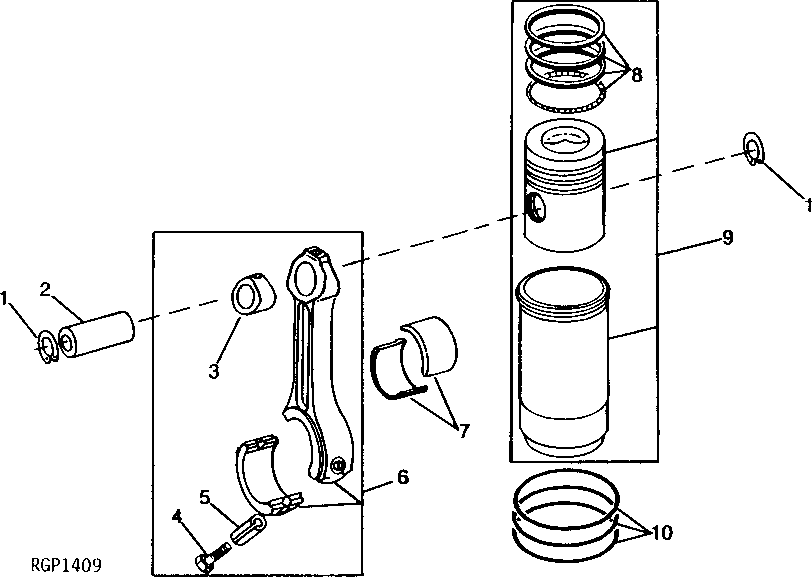 8
1
9
1
2
3
7
6
5
4
10
RGP1409