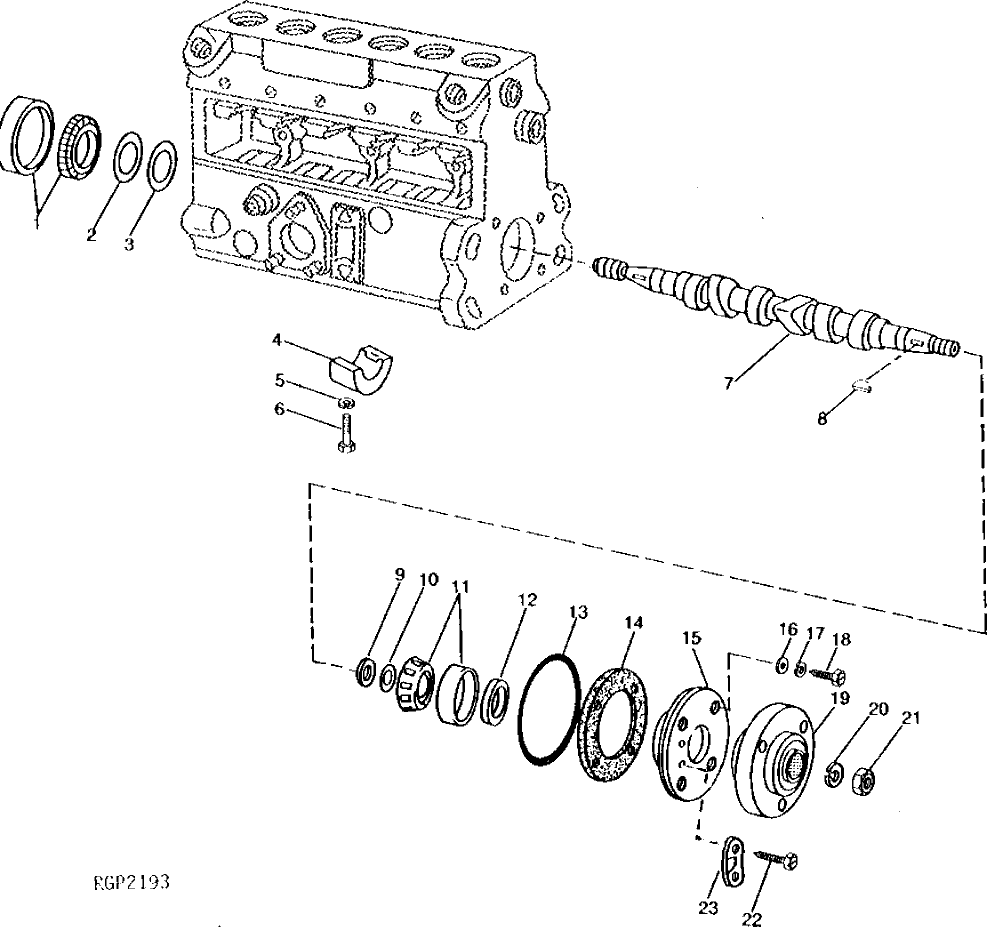 1
2
3
4
5
6
7
8
9
10
11
12
13
14
15
16
17
18
19
20
21
23
22
RGP2193