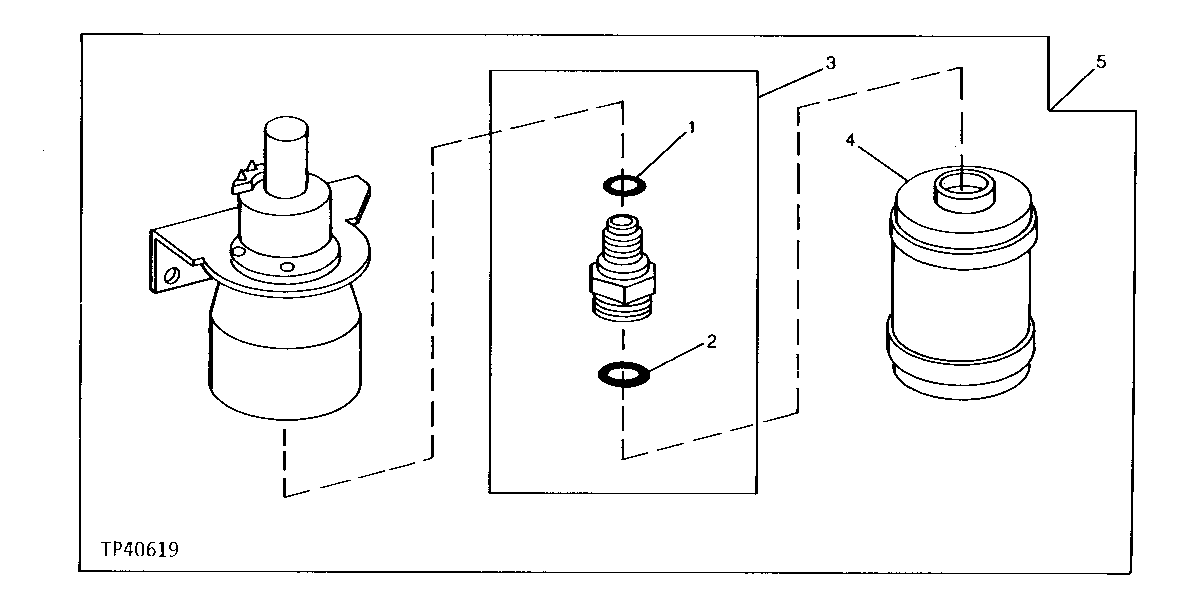 3
5
1
4
2
TP40619