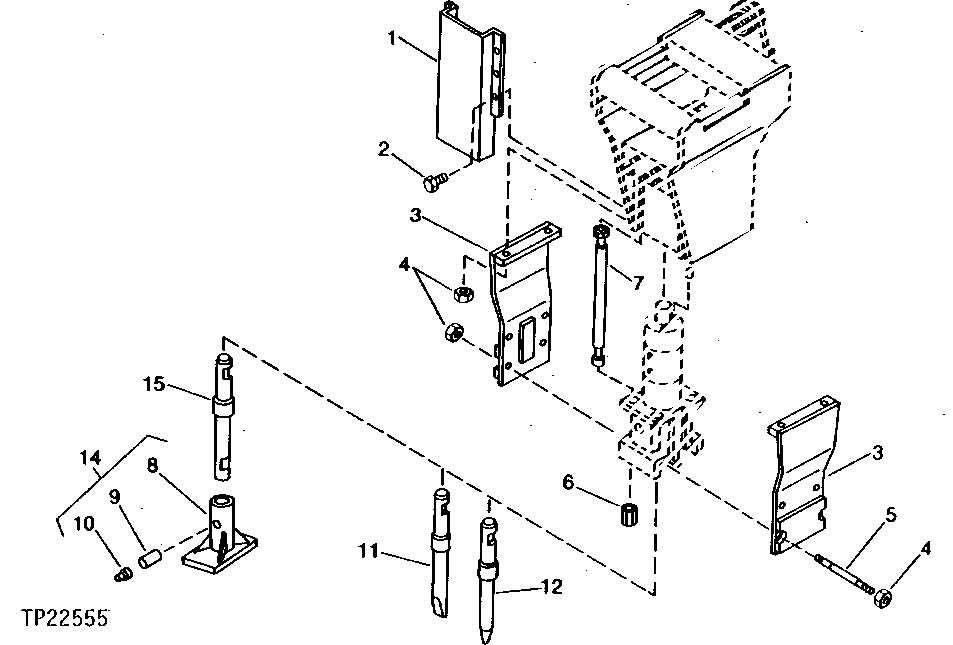 1
2
3
4
7
15
14
8
9
10
6
3
5
4
11
12
TP22555