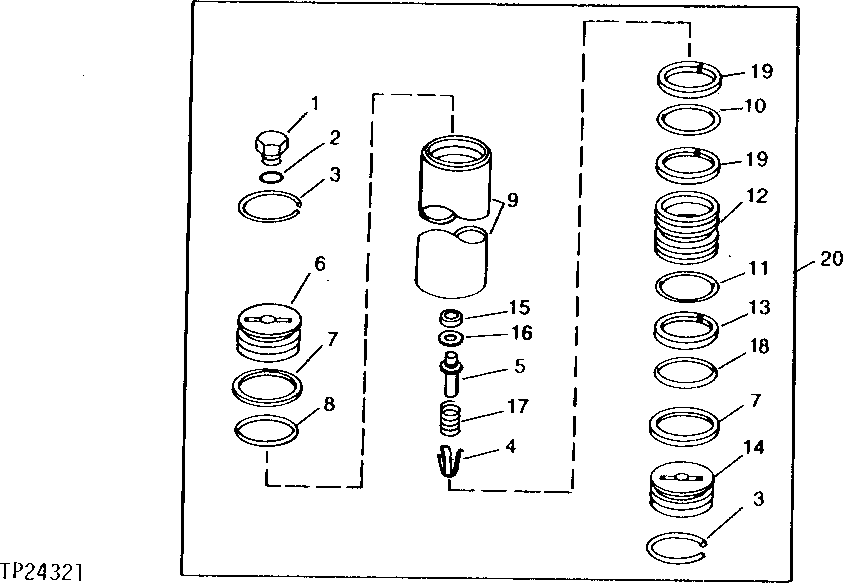 1
2
3
6
7
8
9
15
16
5
17
4
19
10
19
12
11
13
18
7
14
3
20
TP24321