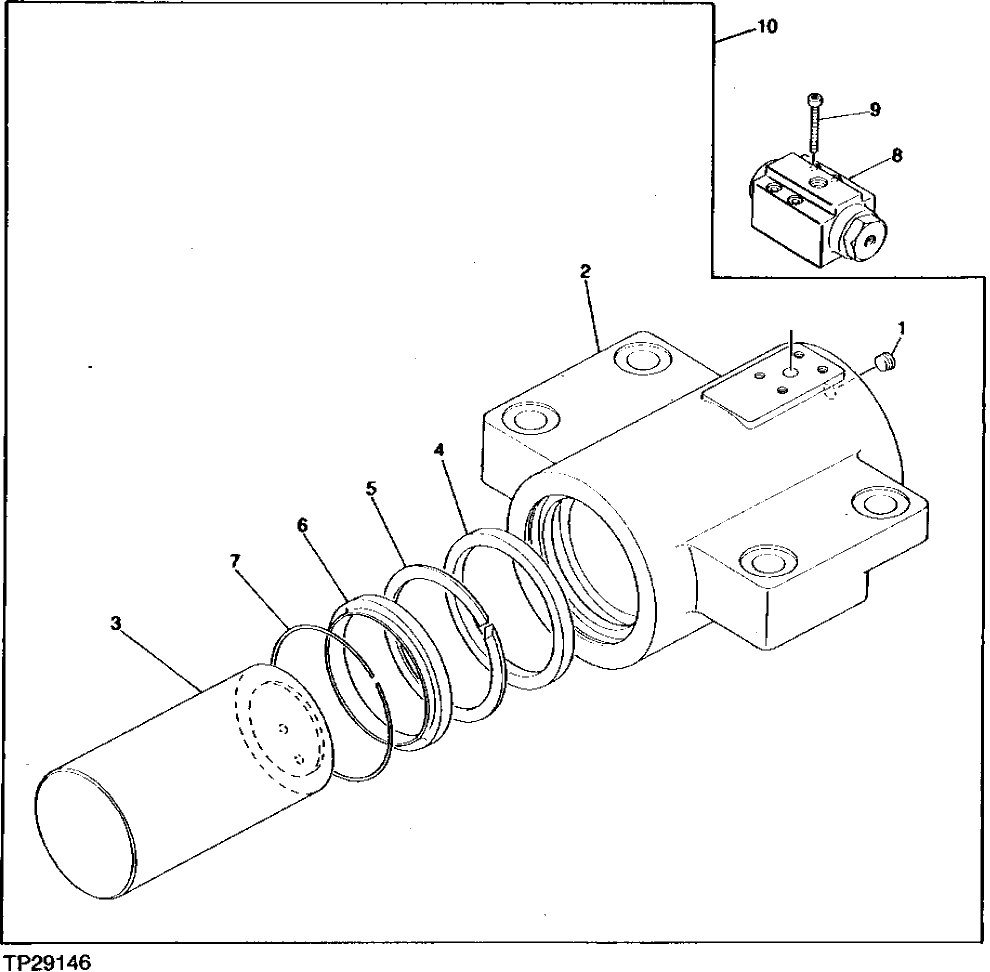 10
9
8
2
1
4
5
6
7
3
TP29146