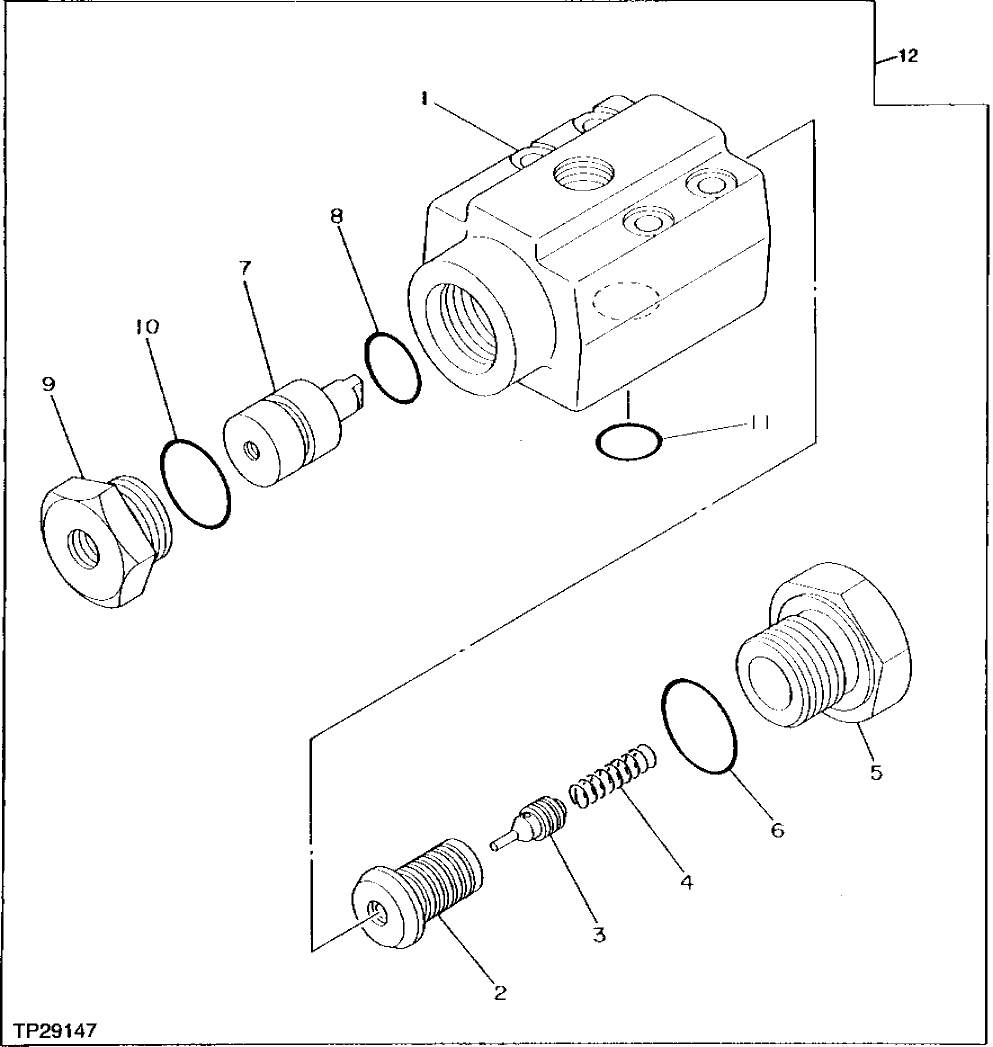 12
1
8
7
10
9
11
5
6
4
3
2
TP29147