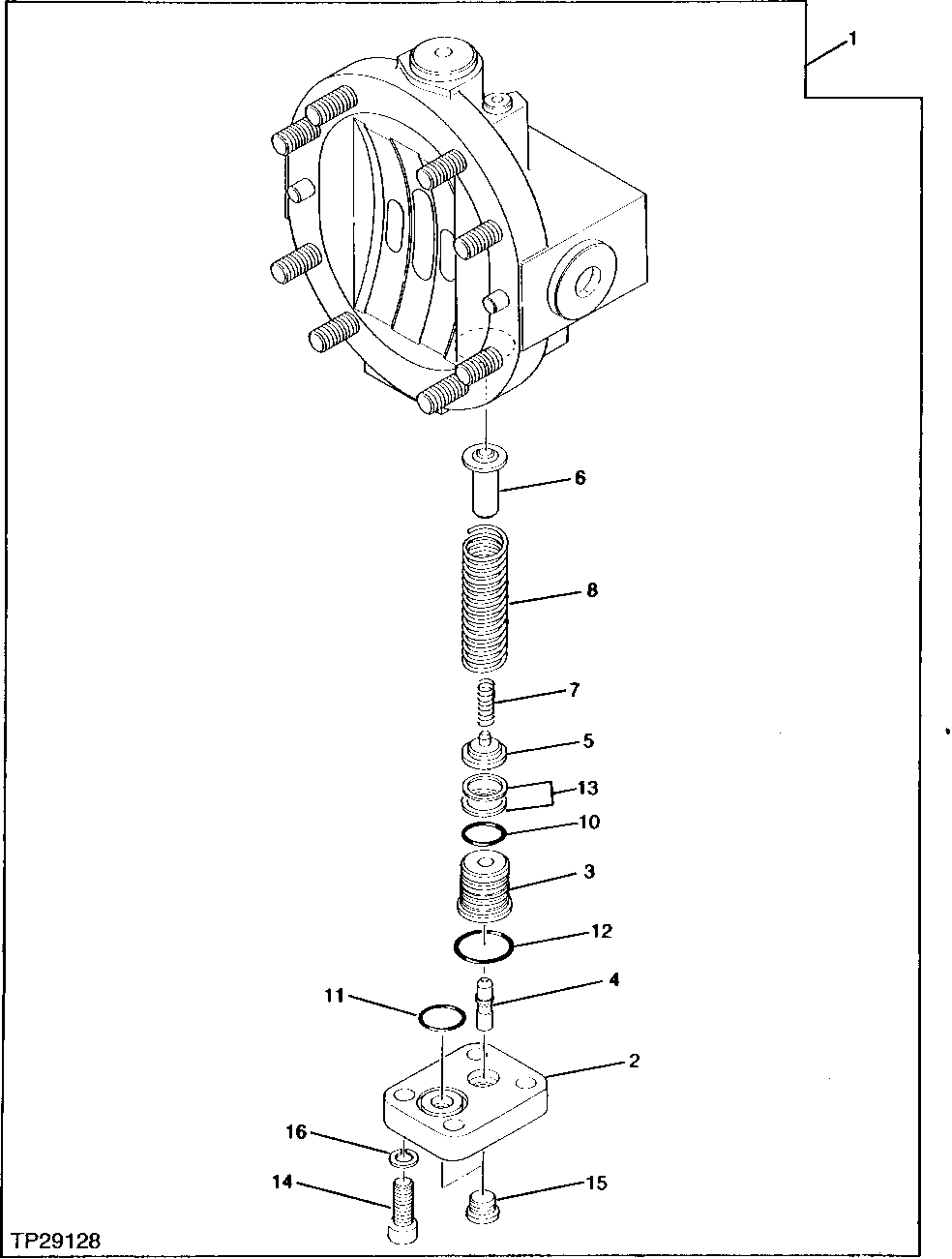 1
6
8
7
5
13
10
3
12
4
11
2
16
14
15
TP29128