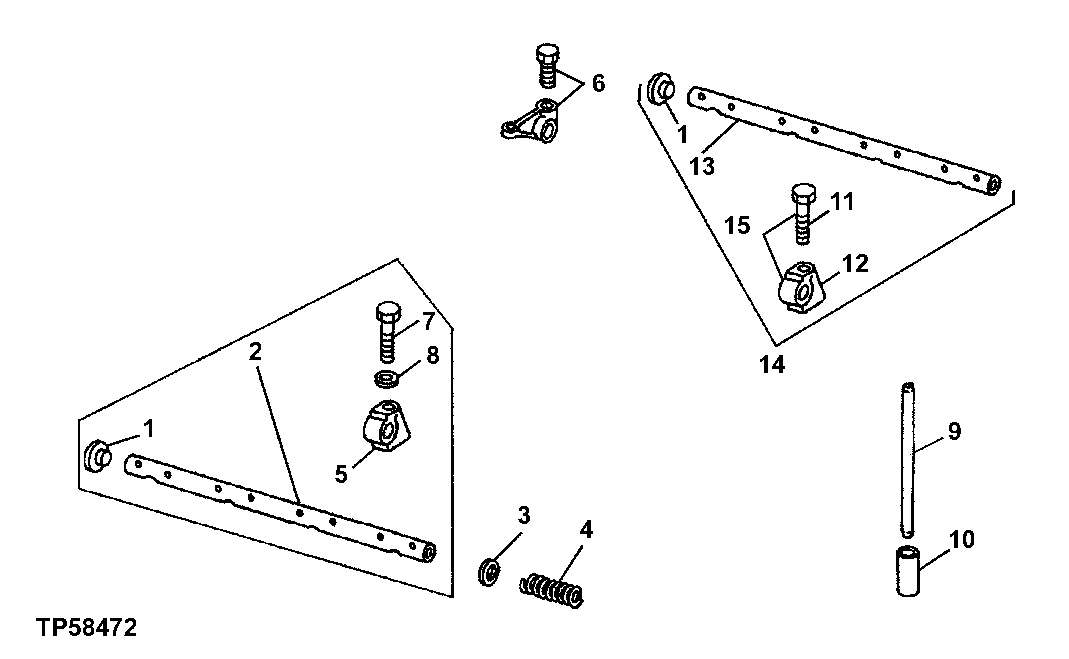 6
1
13
11
15
12
14
7
2
8
1
5
9
3
4
10
TP58472