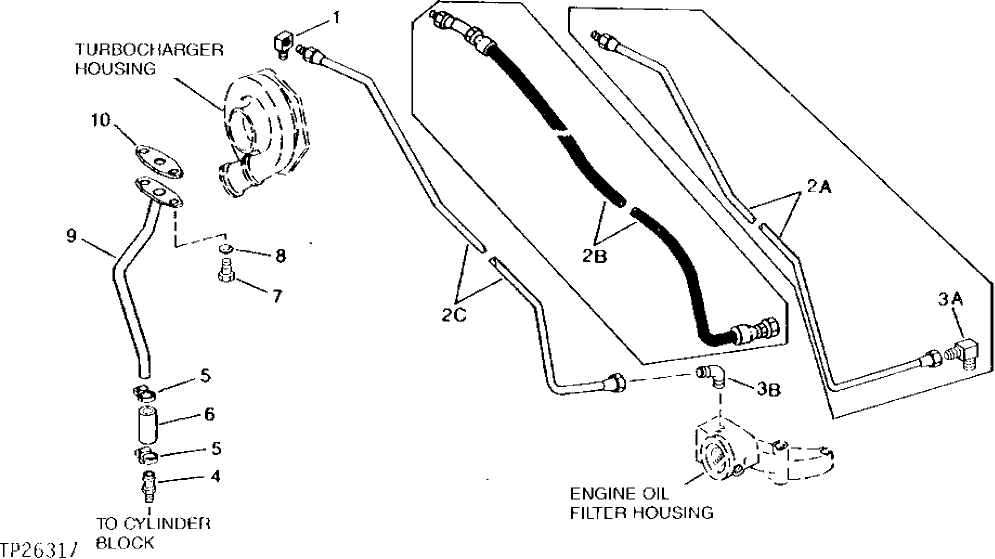 TURBOCHARGER HOUSING

1

10

9

8

7

5

6

5

4

TO CYLINDER BLOCK

TP26317

2C

2B

2A

3A

3B

ENGINE OIL FILTER HOUSING