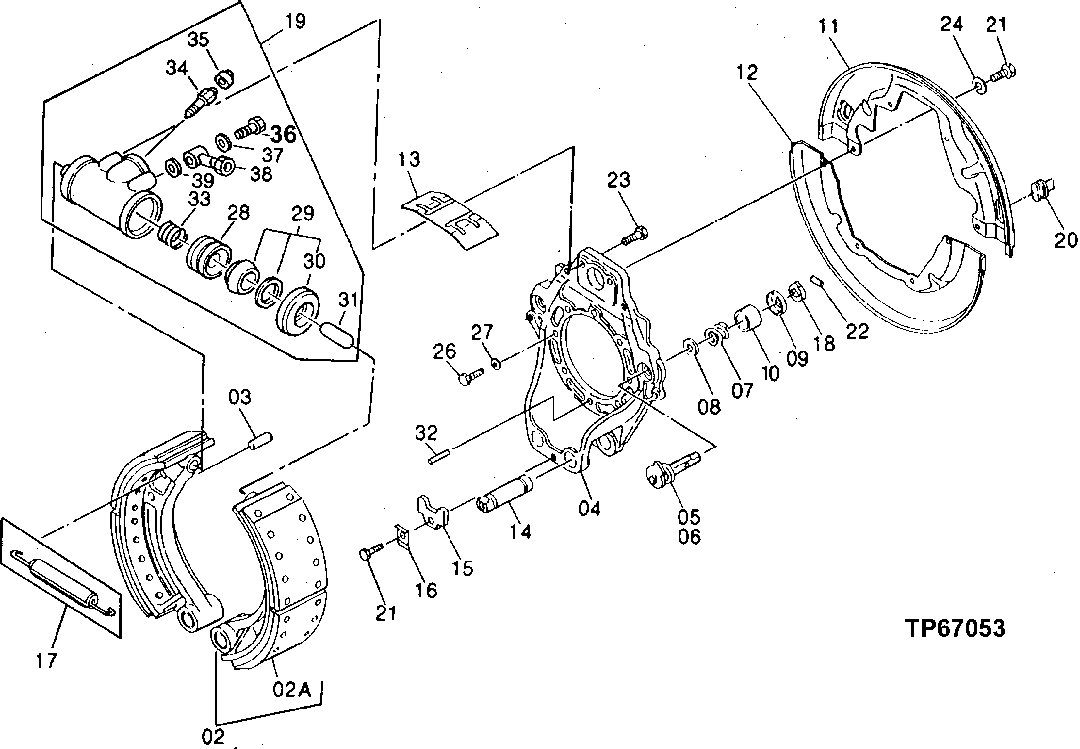 19
35
34
36
37
39
38
33
28
29
30
31
13
23
12
11
24
21
20
27
26
22
18
09
10
07
08
03
32
04
05
06
14
15
16
21
17
02A
02
TP67053