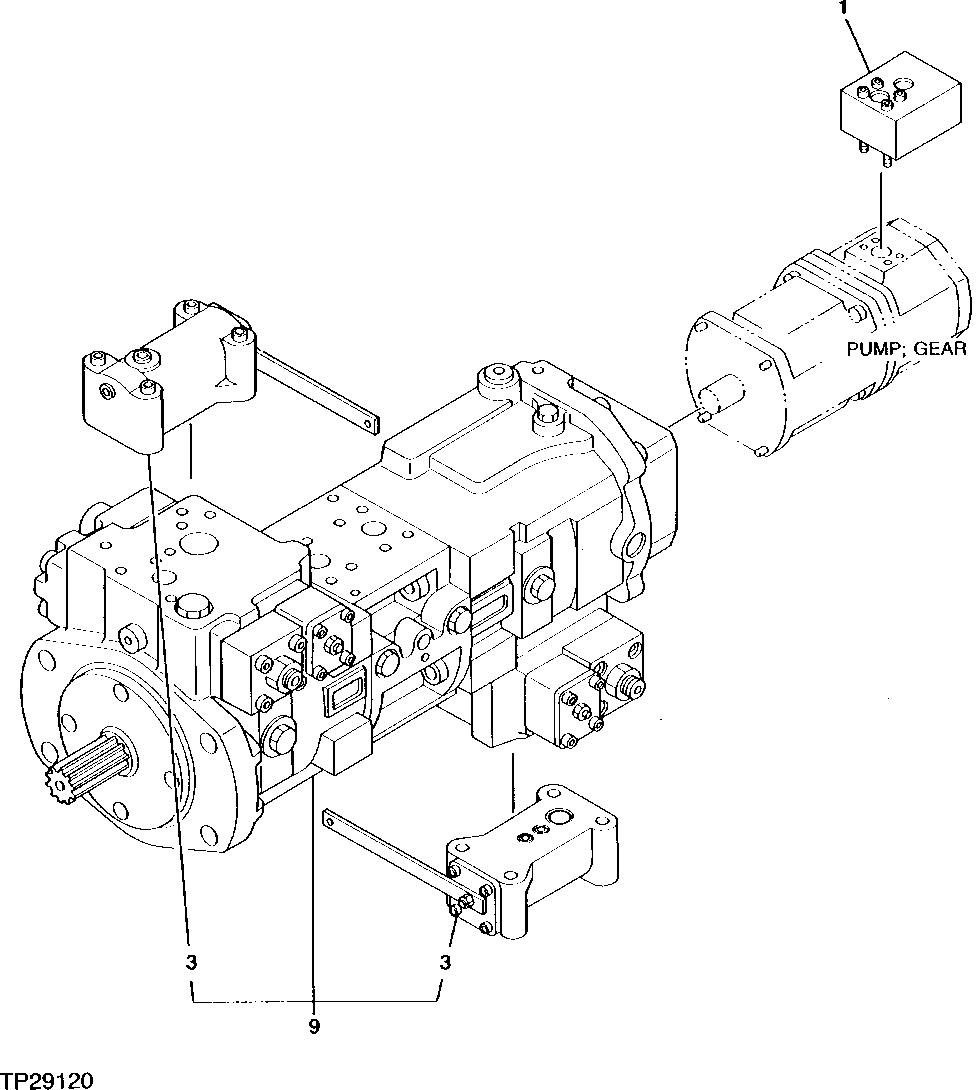 1

PUMP; GEAR

3

3

9

TP29120