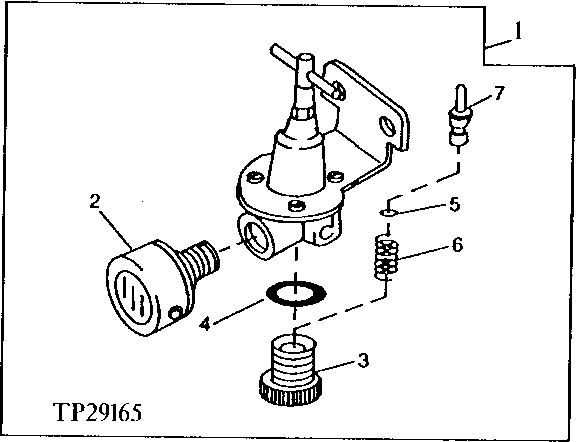 1
7
2
5
6
4
3
TP29165