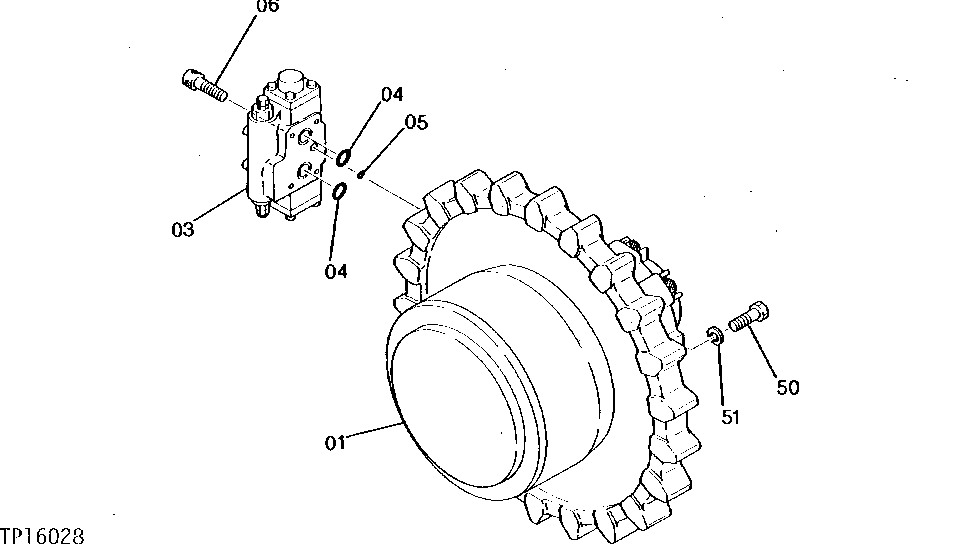 06
04
05
03
04
50
51
01
TP16028