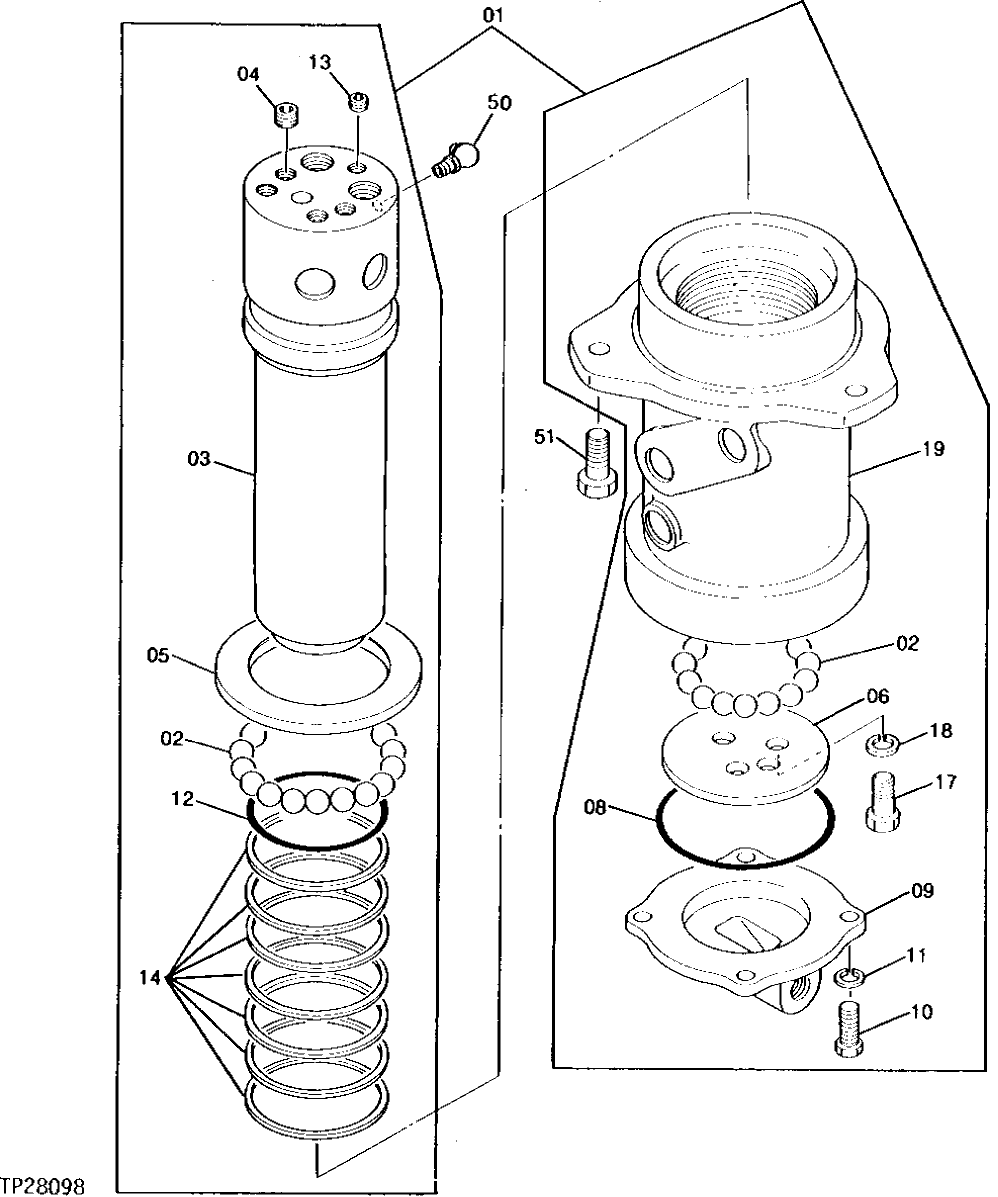 01
04
13
50
03
05
02
12
14
51
19
02
06
18
17
08
09
11
10
TP28098