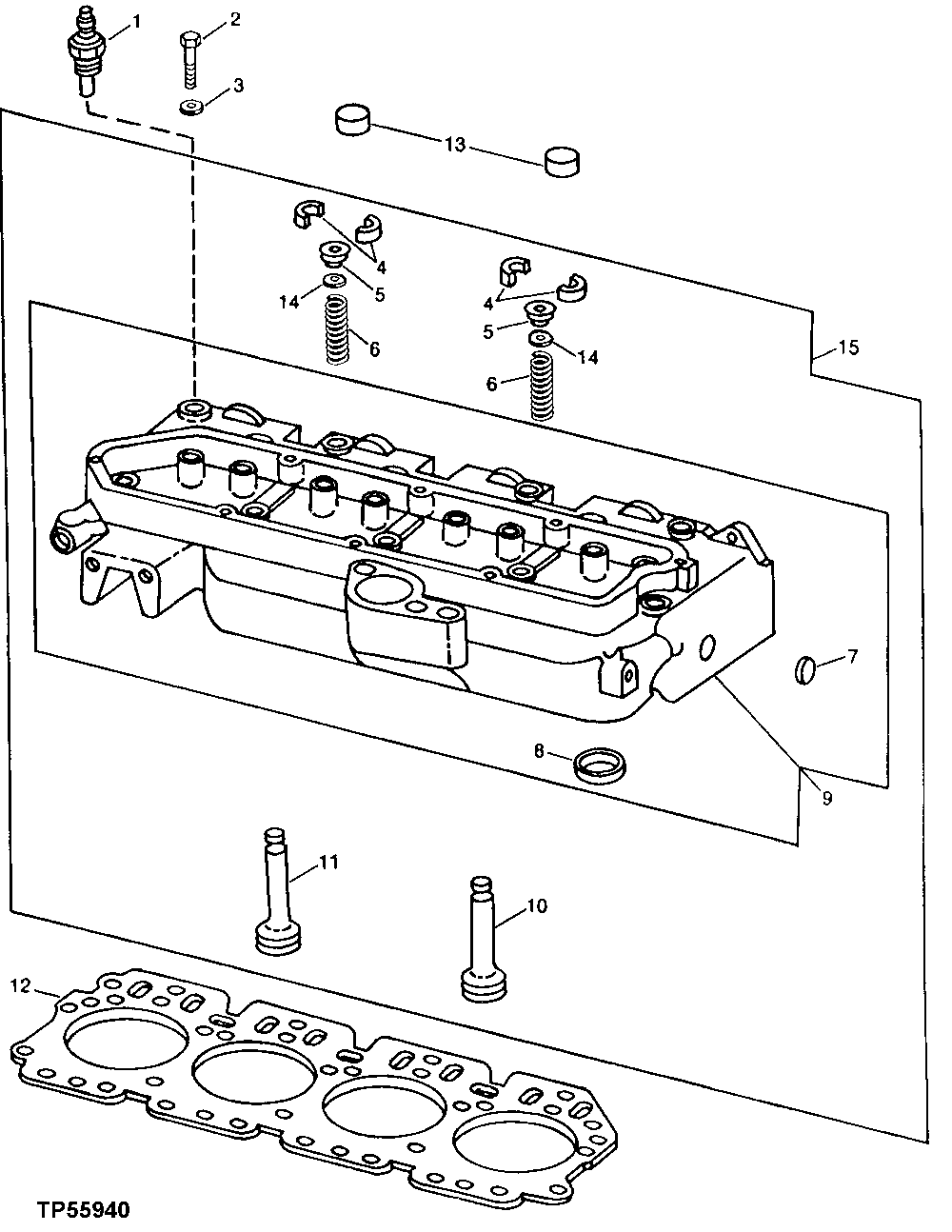 1
2
3
13
4
5
14
6
4
5
14
6
15
7
8
9
11
10
12
TP55940