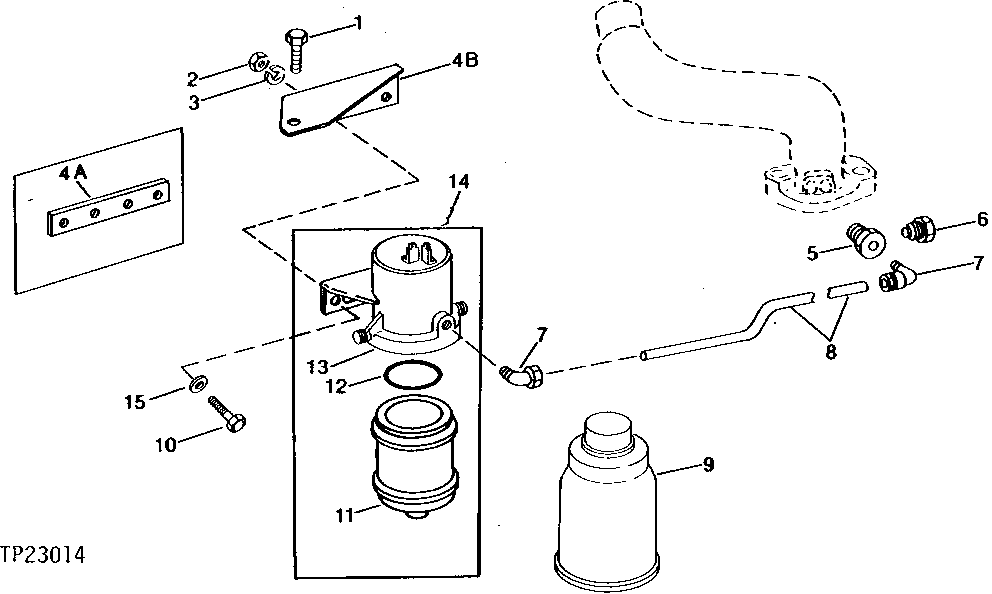 1
2
3
4B
4A
14
6
5
7
7
8
13
12
15
10
11
9
TP23014