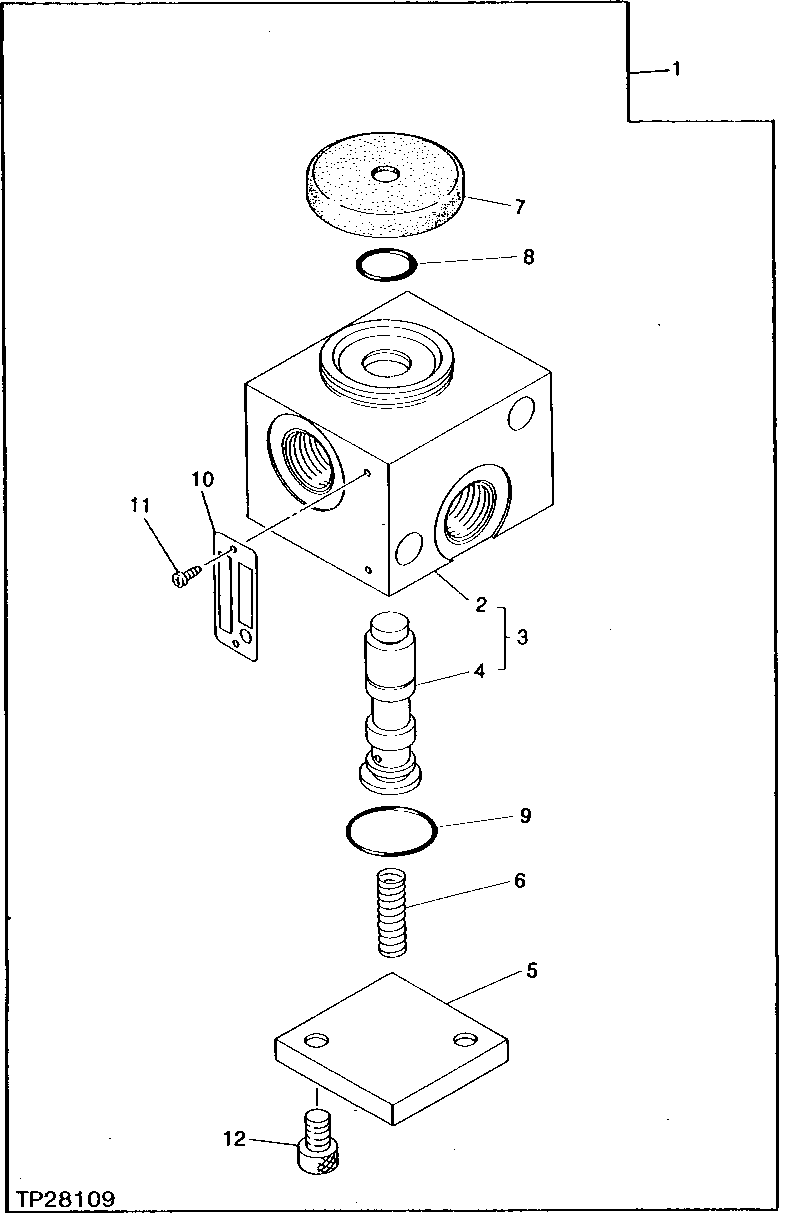 1
7
8
10
11
2
3
4
9
6
5
12
TP28109