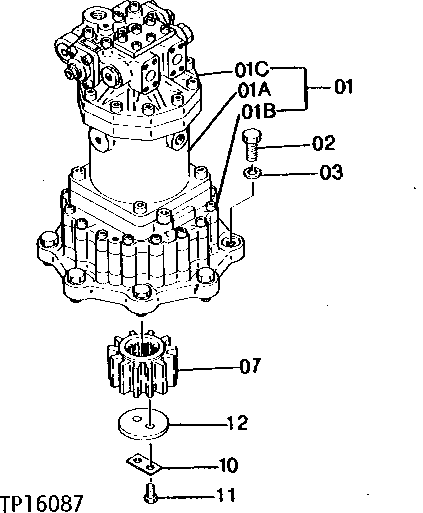 01C
01A
01B
01
02
03
07
12
10
11
TP16087