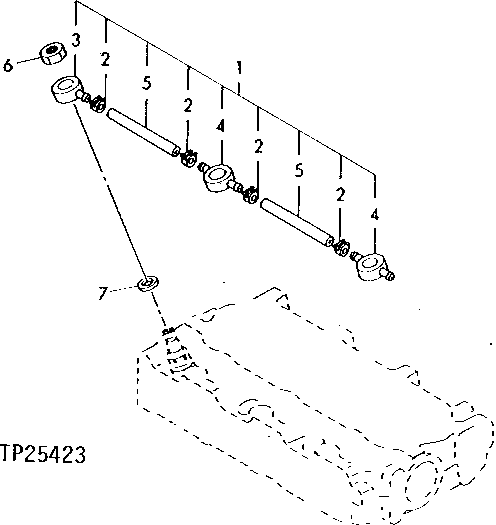 3
6
2
5
1
2
4
2
5
2
4
7
TP25423