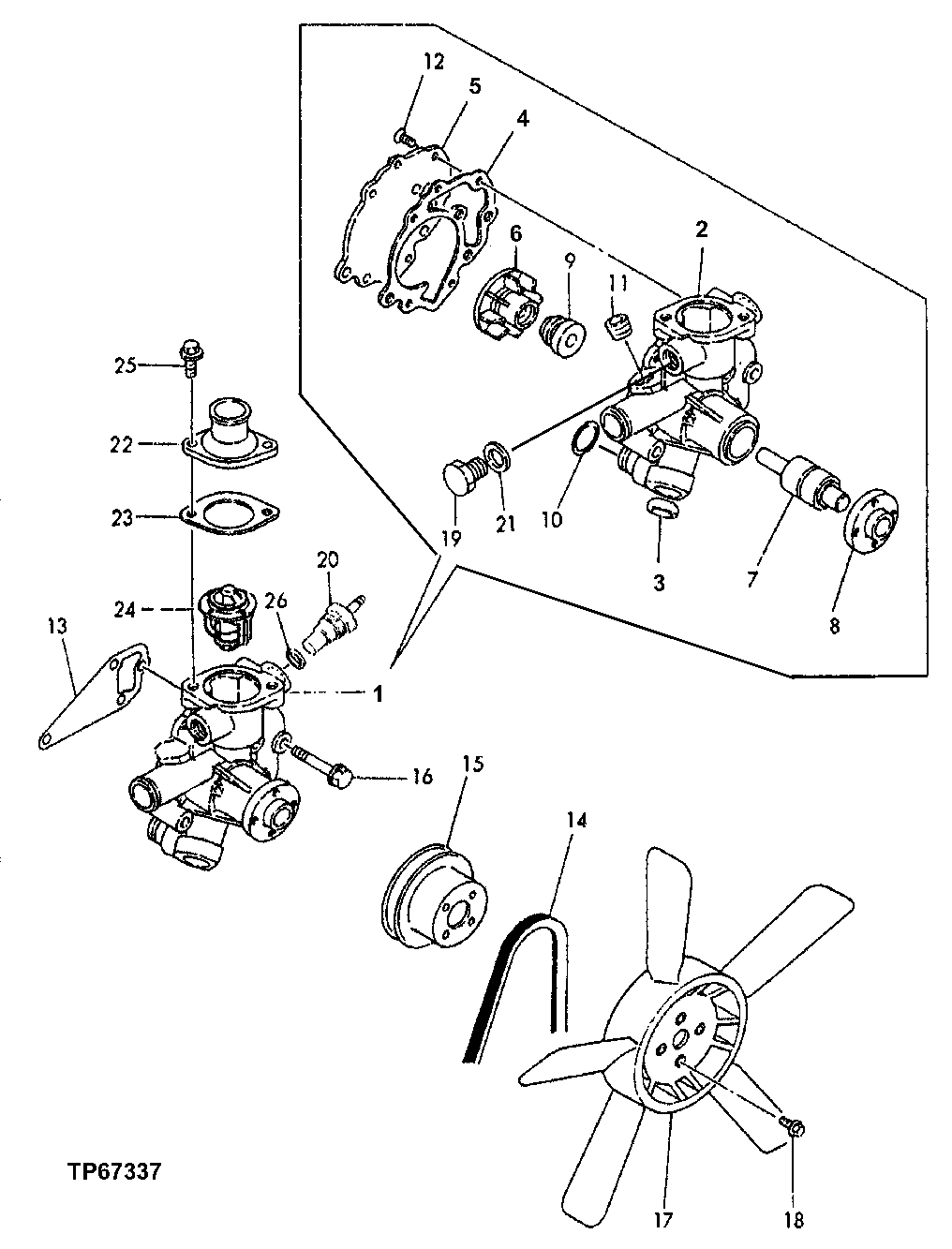 12
5
4
2
6
9
11
25
22
23
19
21
10
3
7
8
20
24
26
13
1
16
15
14
17
18
TP67337