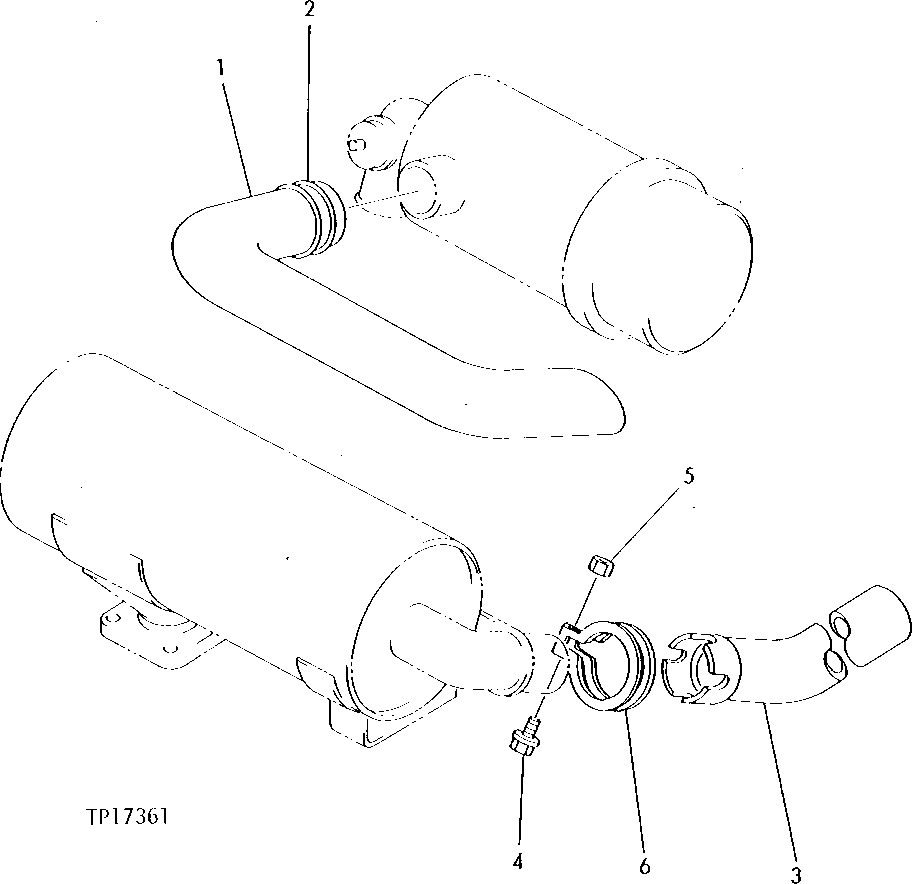 2
1
5
TP17361
4
6
3