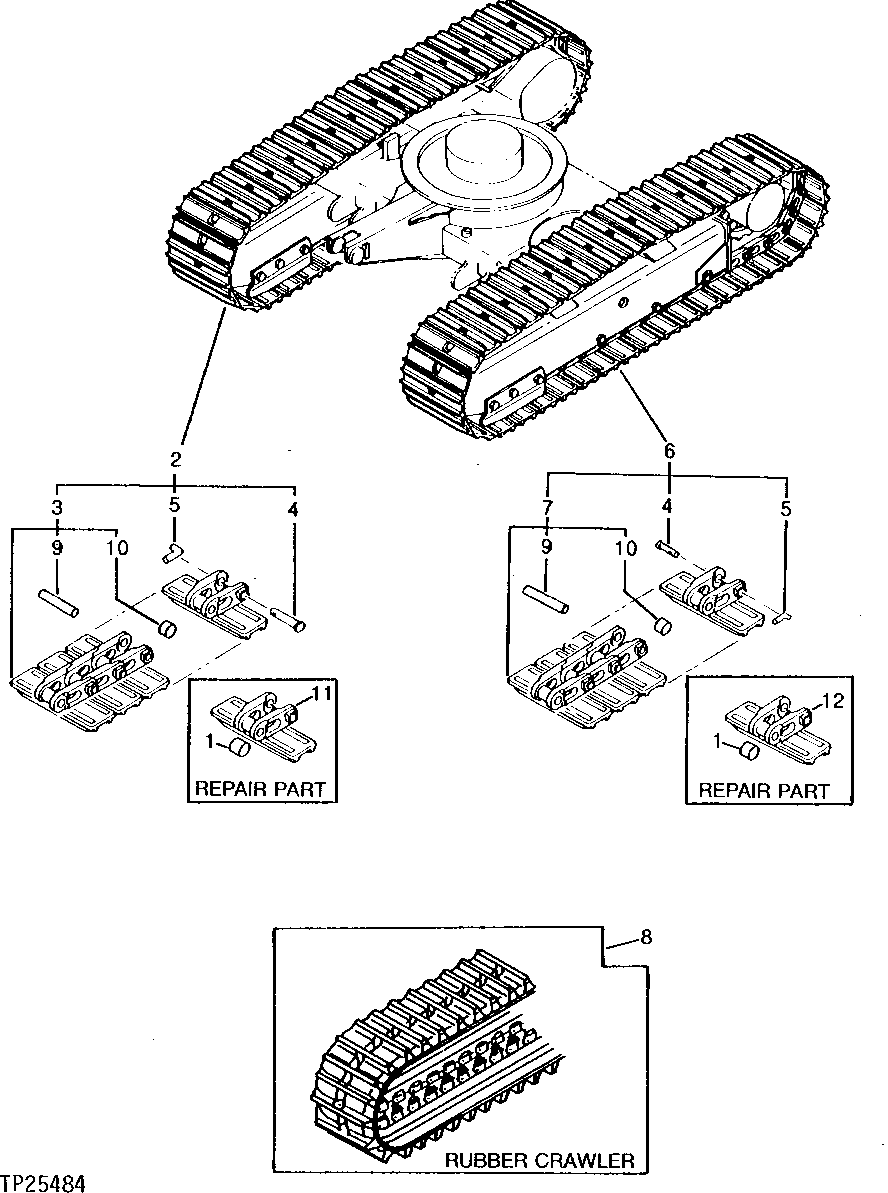 2
3
5
4
9
10
11
1
REPAIR PART

6
7
4
5
9
10
12
1
REPAIR PART

8
RUBBER CRAWLER

TP25484