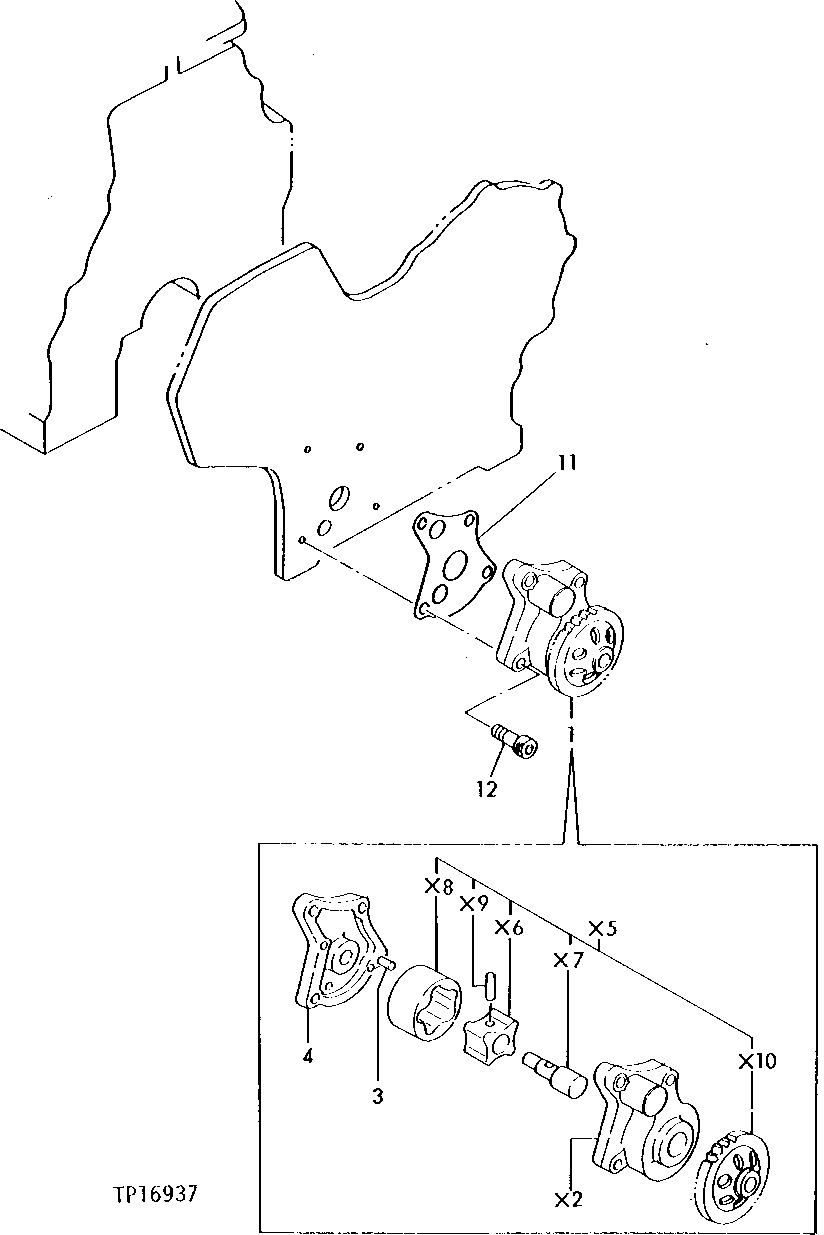 11

12

X8
X9
X6
X5
X7
X10

4

3

X2

TP16937