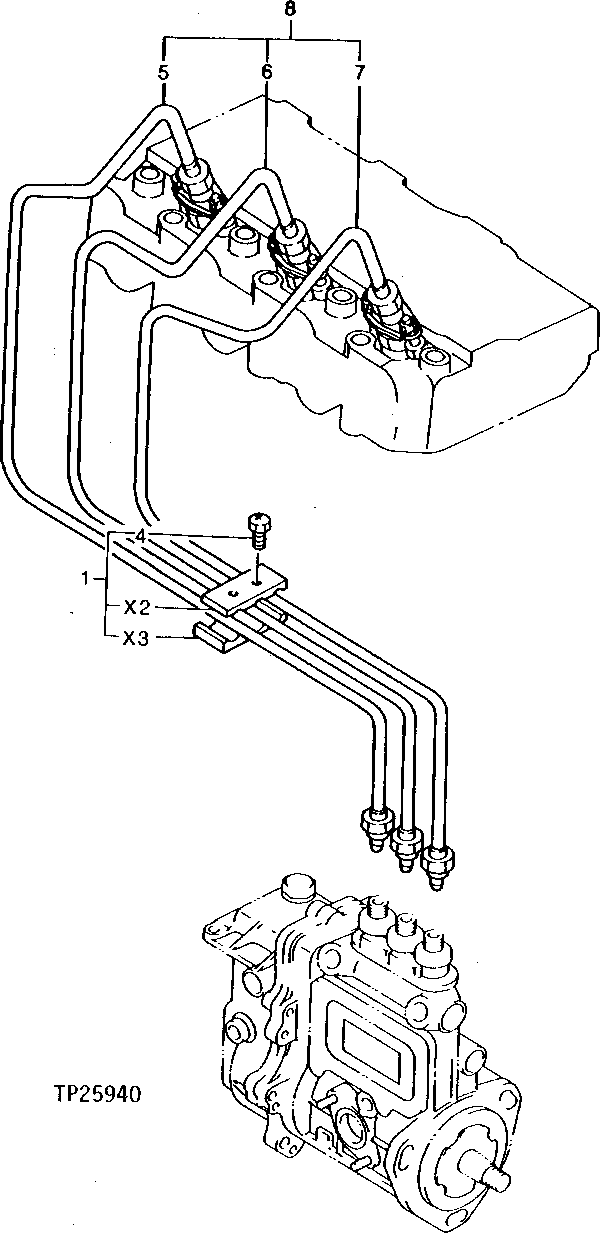 8
5
6
7
4
1
X2
X3
TP25940