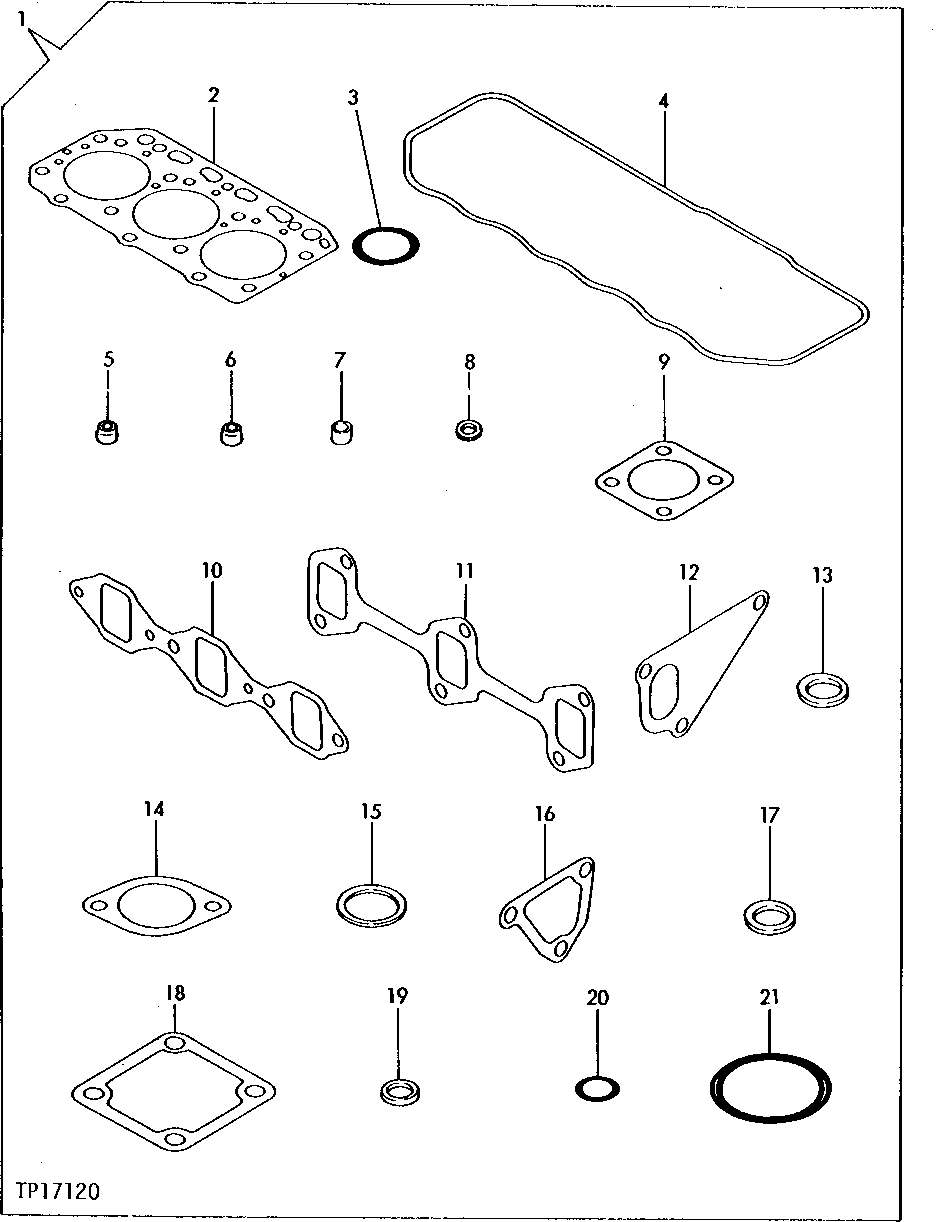 1
2
3
4
5
6
7
8
9
10
11
12
13
14
15
16
17
18
19
20
21
TP17120