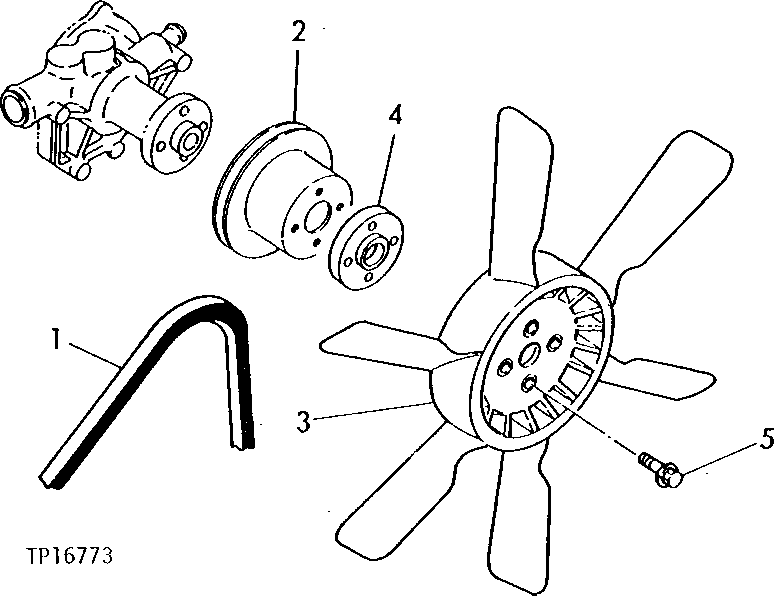 2
4
1
3
5
TP16773