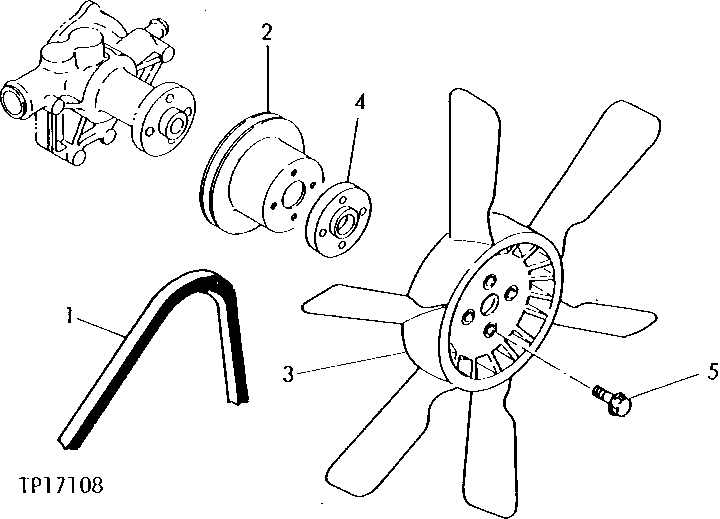 2
4
1
3
5
TP17108