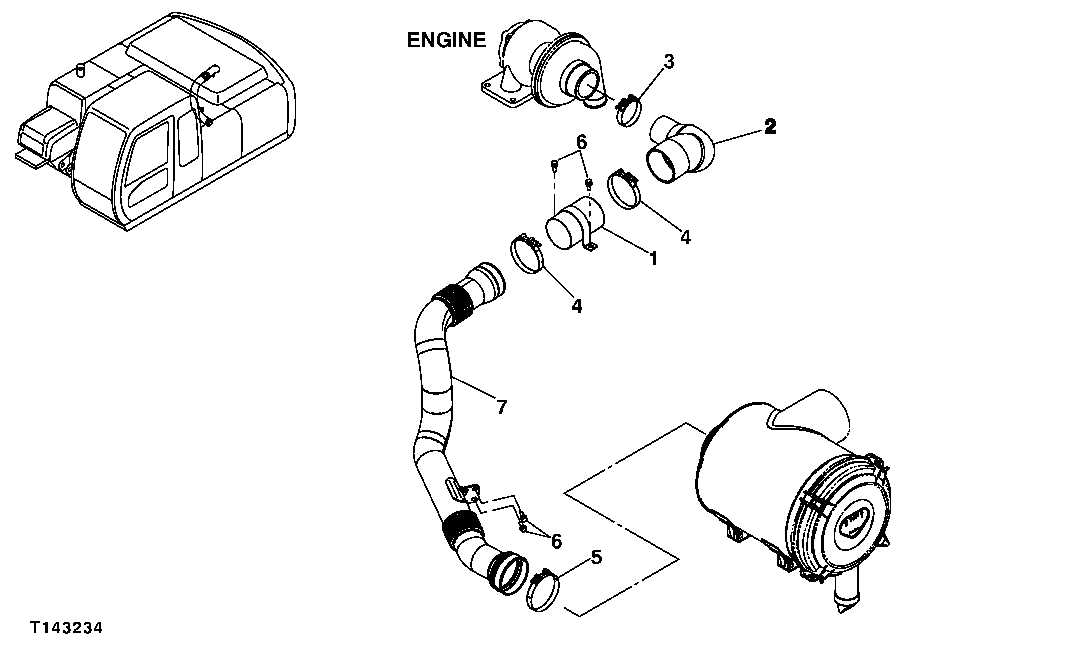 ENGINE
3
2
6
4
1
4
7
6
5
T143234