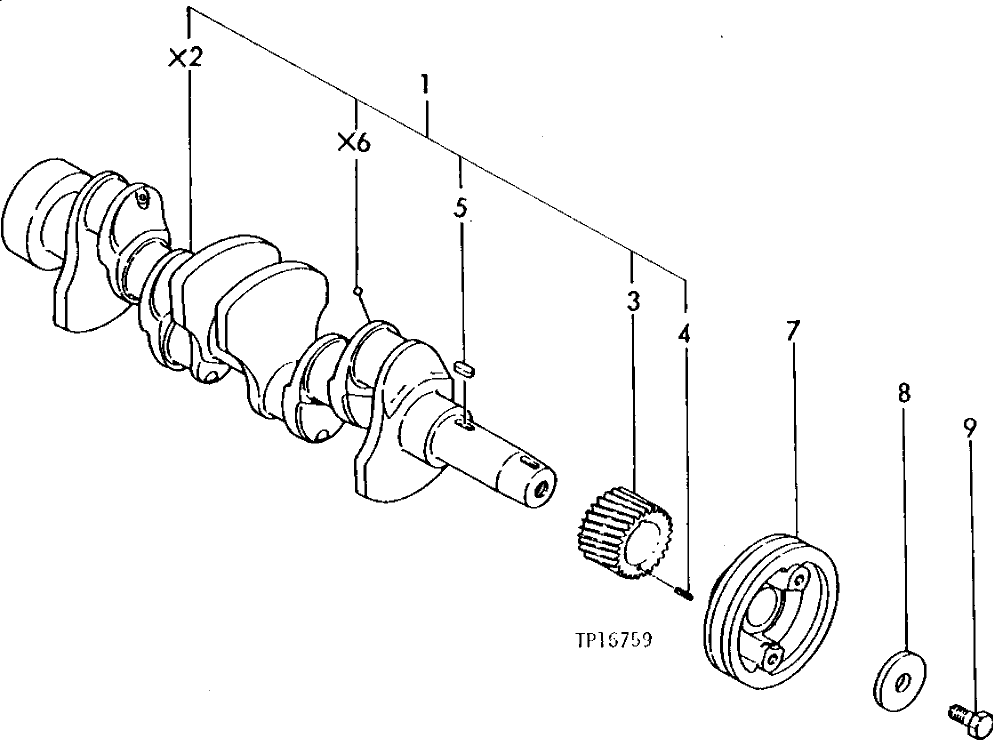 X2
1
X6
5
3
4
7
8
9
TP16759