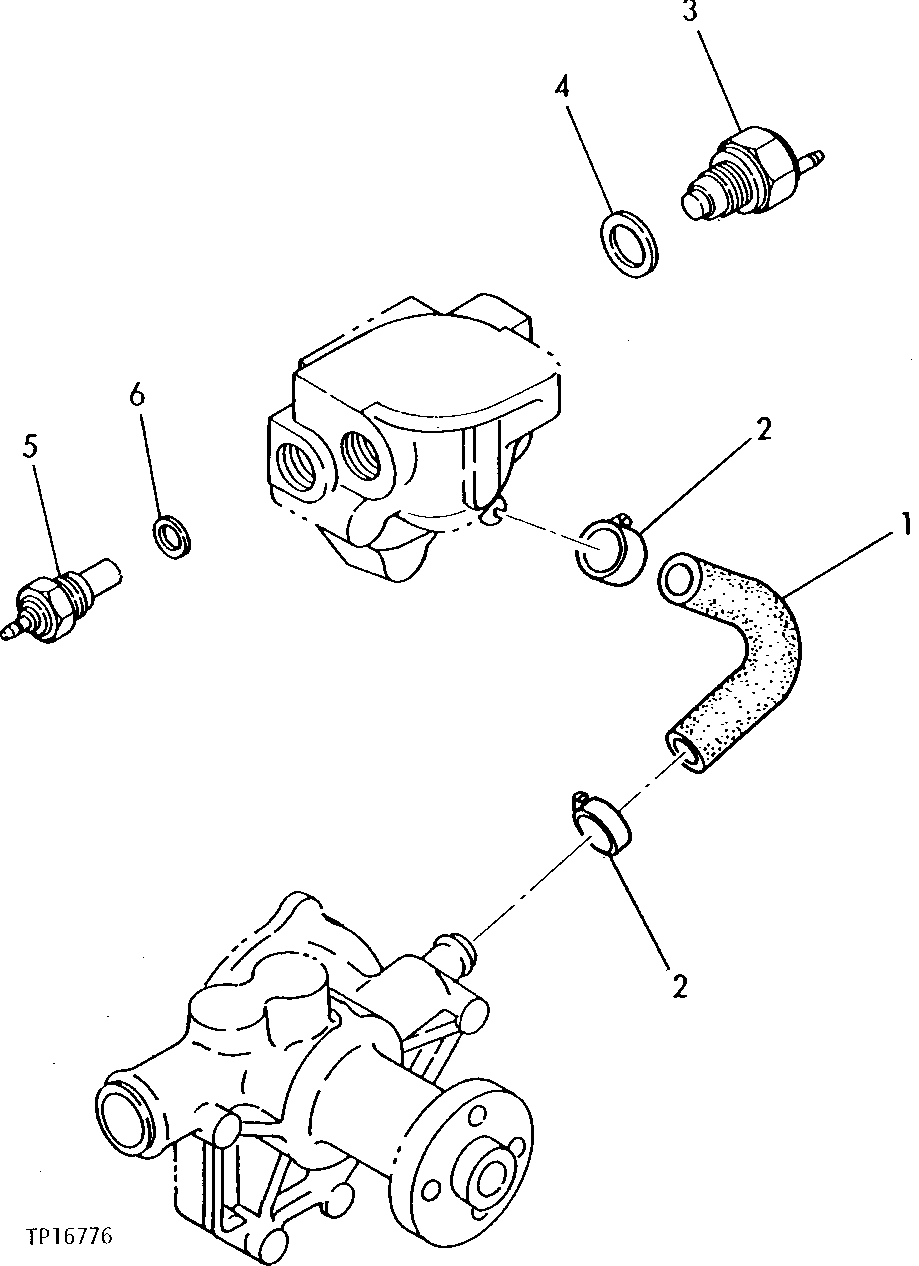 3
4
6
5
2
1
2
TP16776