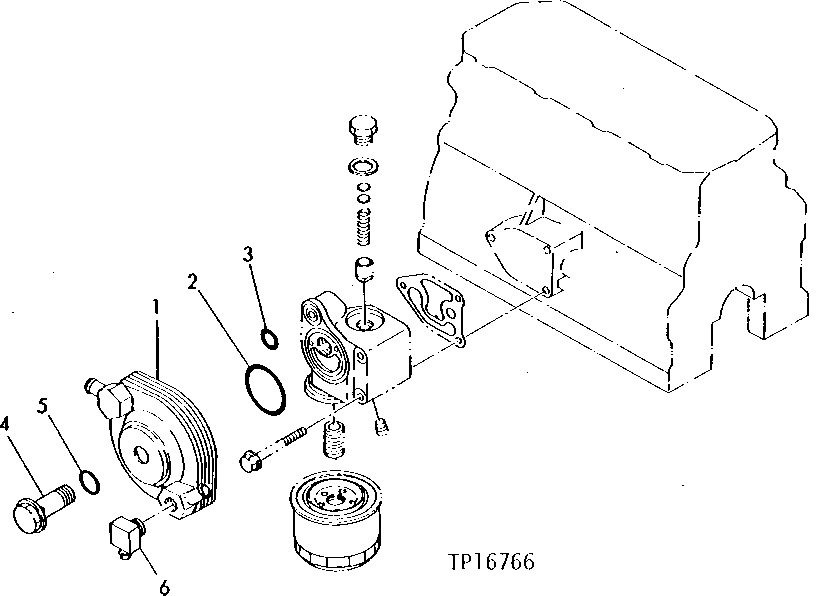 3
2
1
5
4
6
TP16766