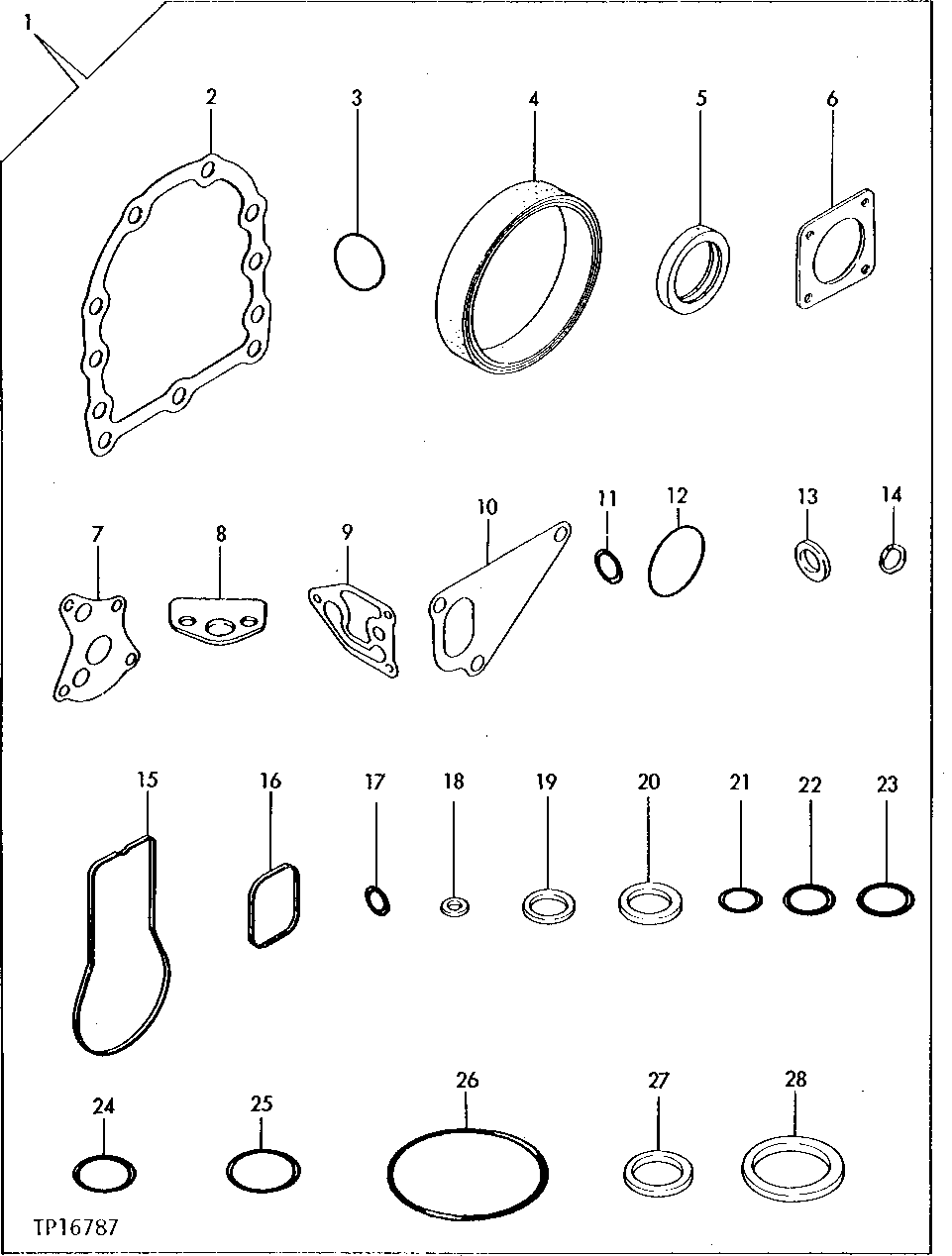 1
2
3
4
5
6
7
8
9
10
11
12
13
14
15
16
17
18
19
20
21
22
23
24
25
26
27
28
TP16787