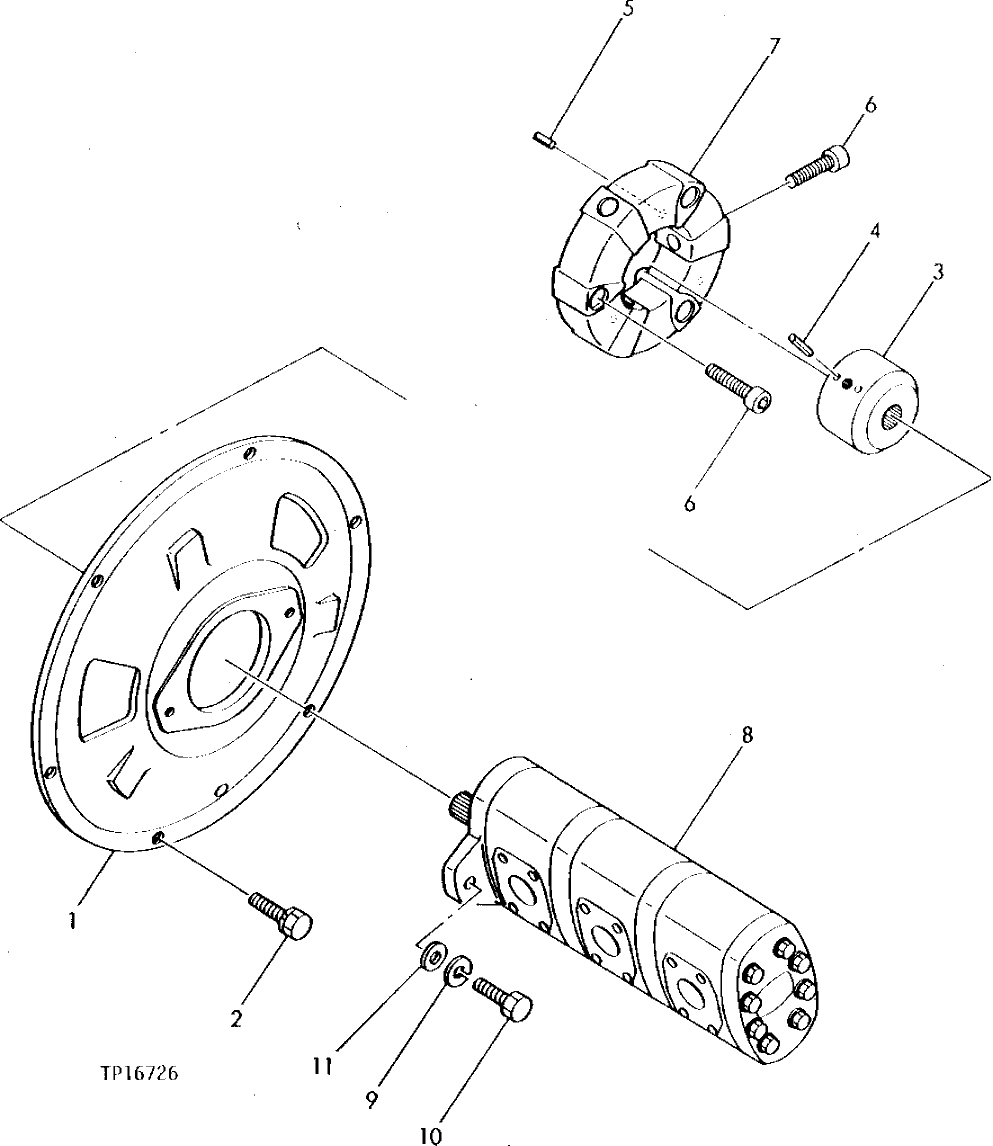 5
7
6
4
3
6
8
1
2
11
9
10
TP16726