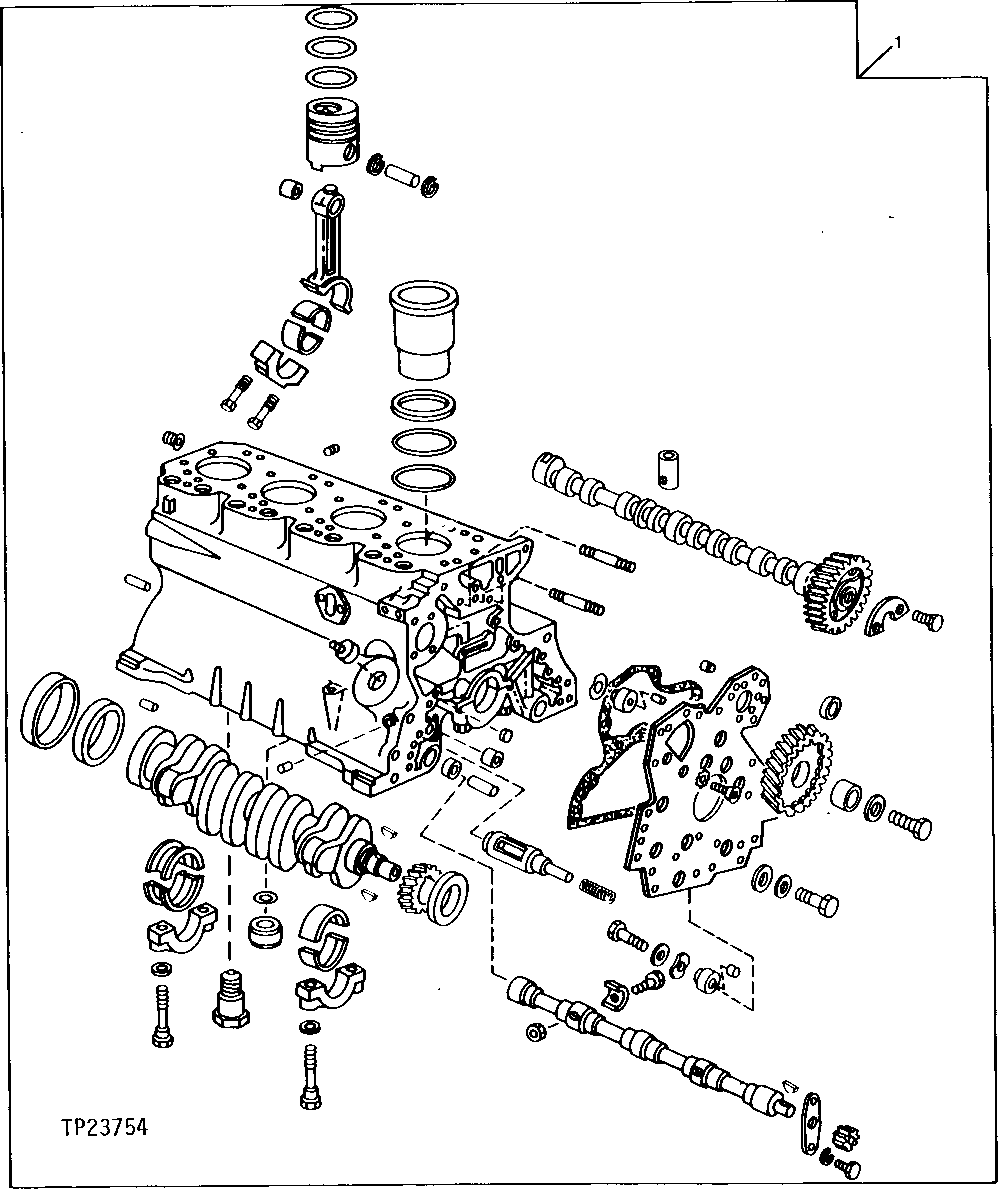 1

TP23754