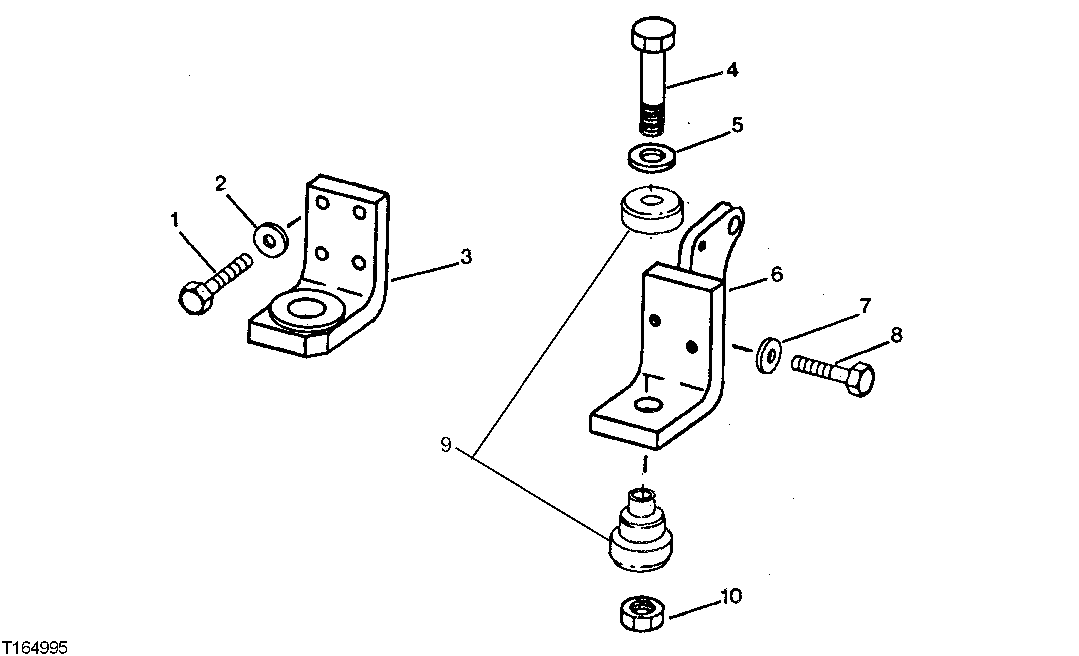 1
2
3
4
5
6
7
8
9
10
T164995