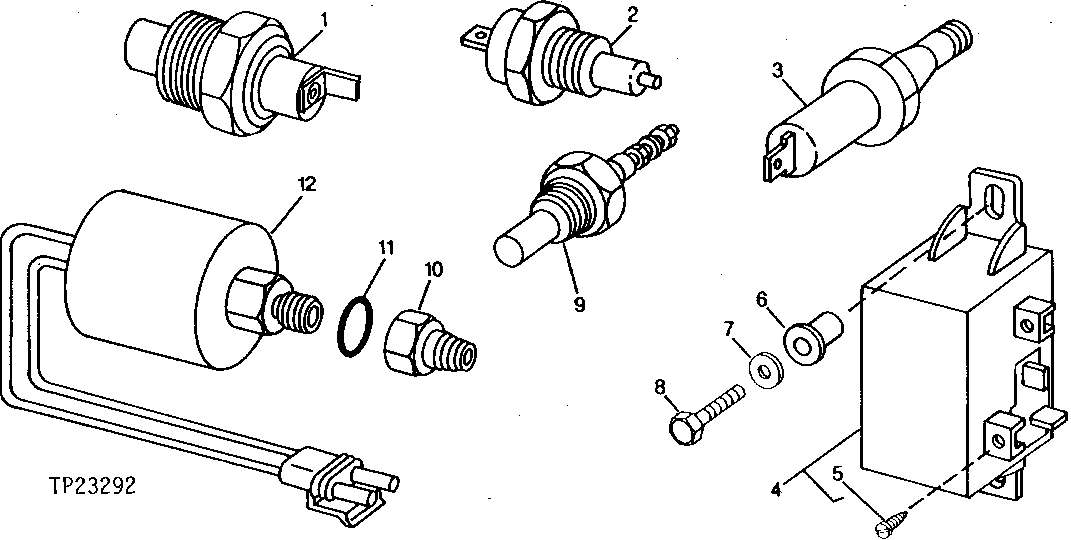 1
2
3
12
11
10
9
6
7
8
4
5
TP23292