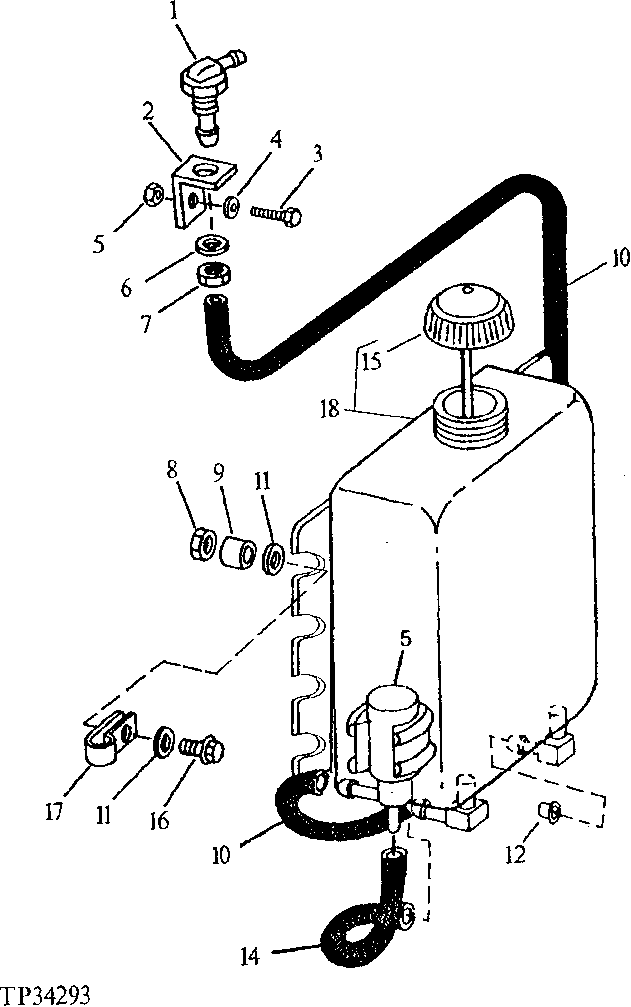 1
2
4
3
5
6
7
10
15
18
8
9
11
5
17
11
16
10
12
14
TP34293