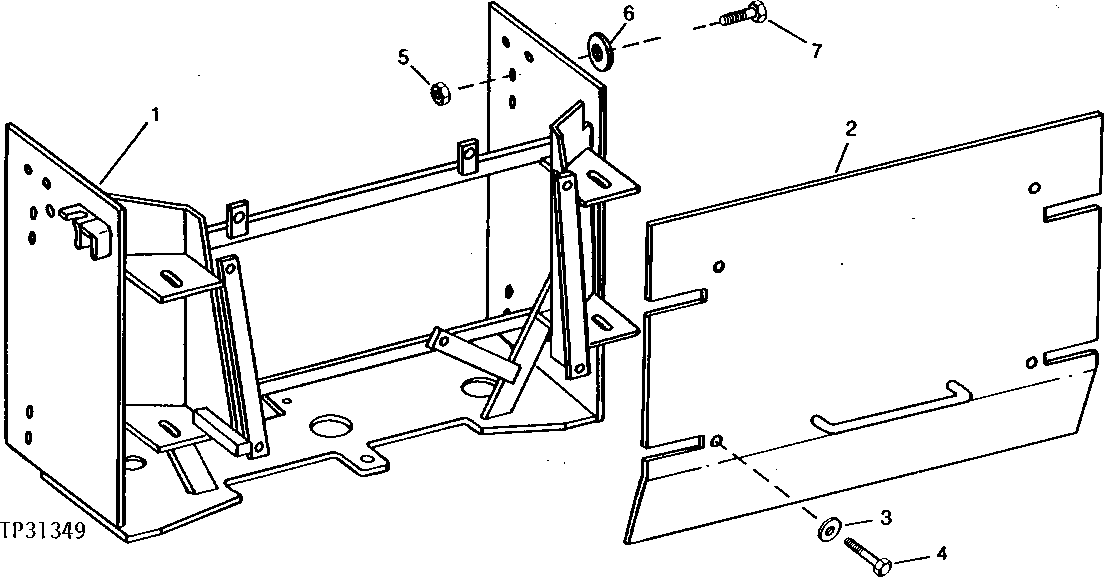 6
7
5
1
2
3
4
TP31349