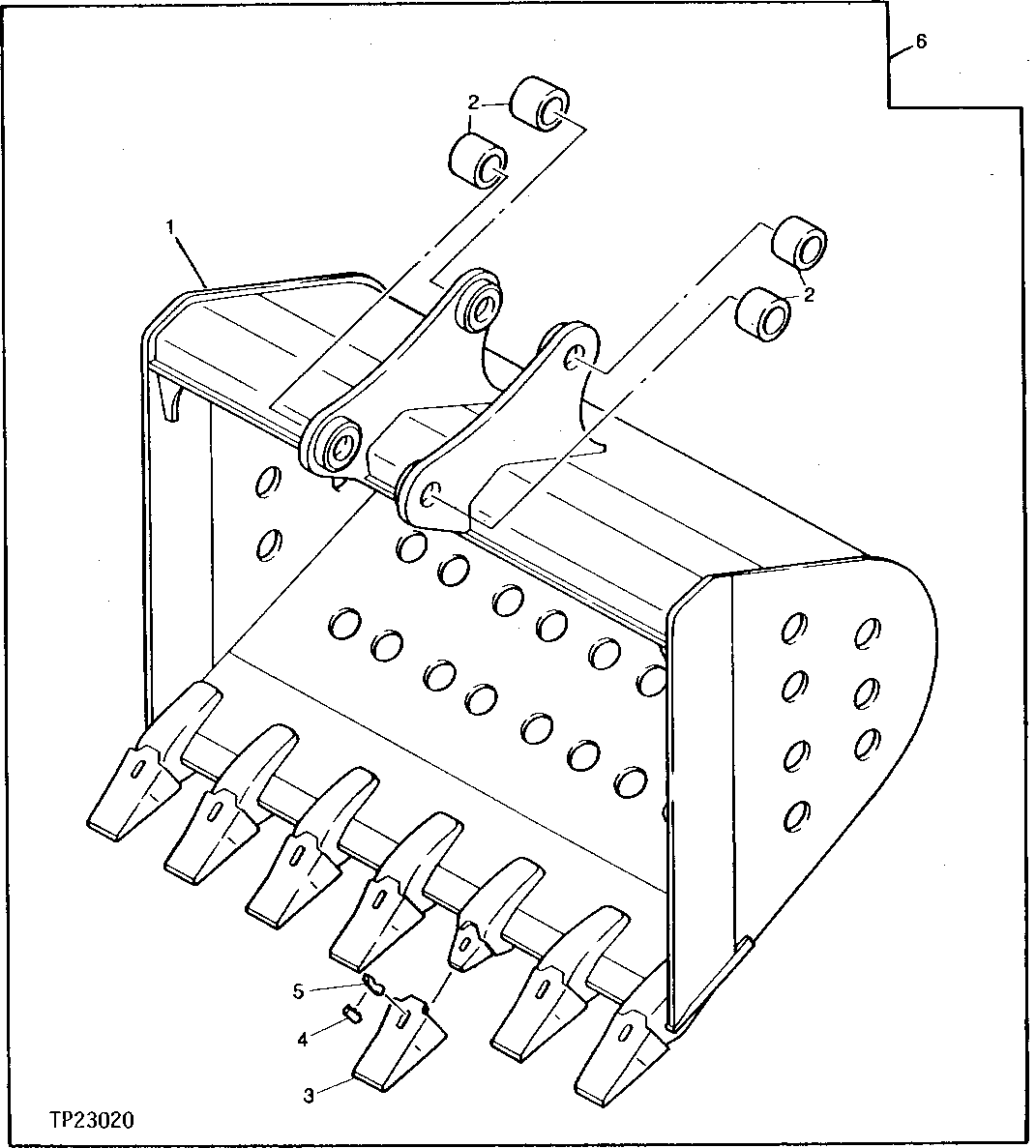 6
2
1
2
5
4
3
TP23020