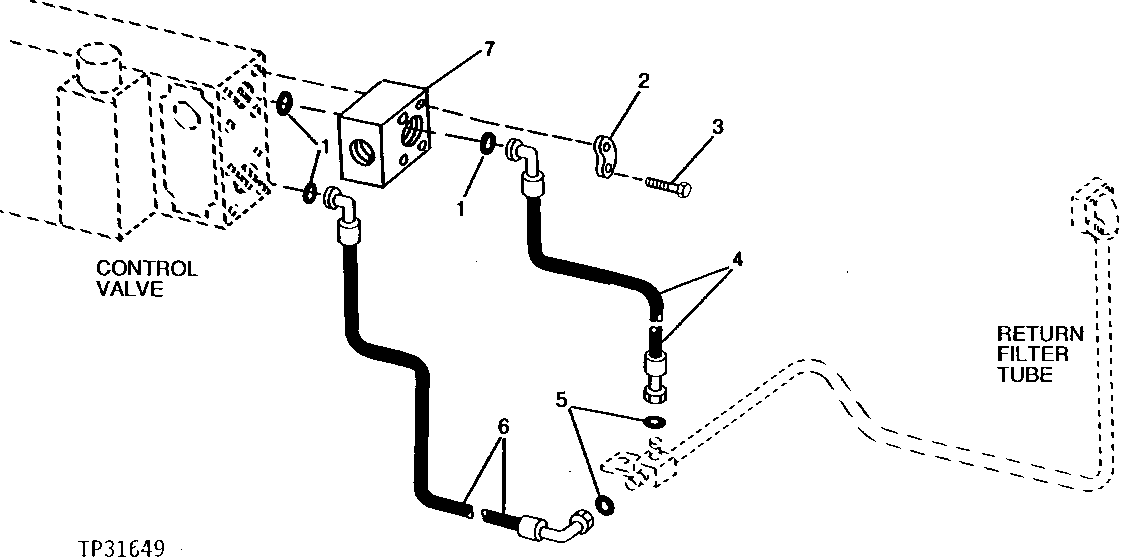 7
2
3
1
1
CONTROL VALVE
4
RETURN FILTER TUBE
5
6
TP31649