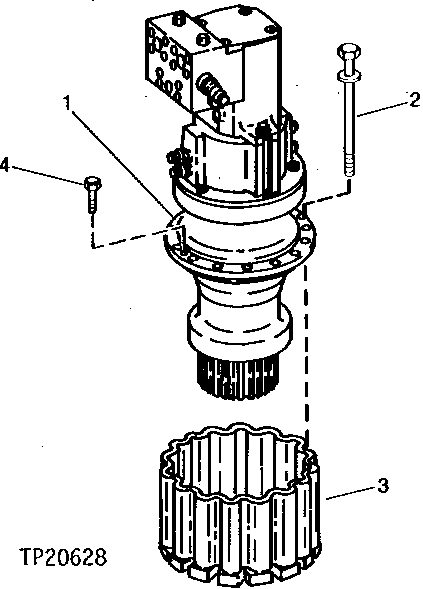 1
2
4
3
TP20628